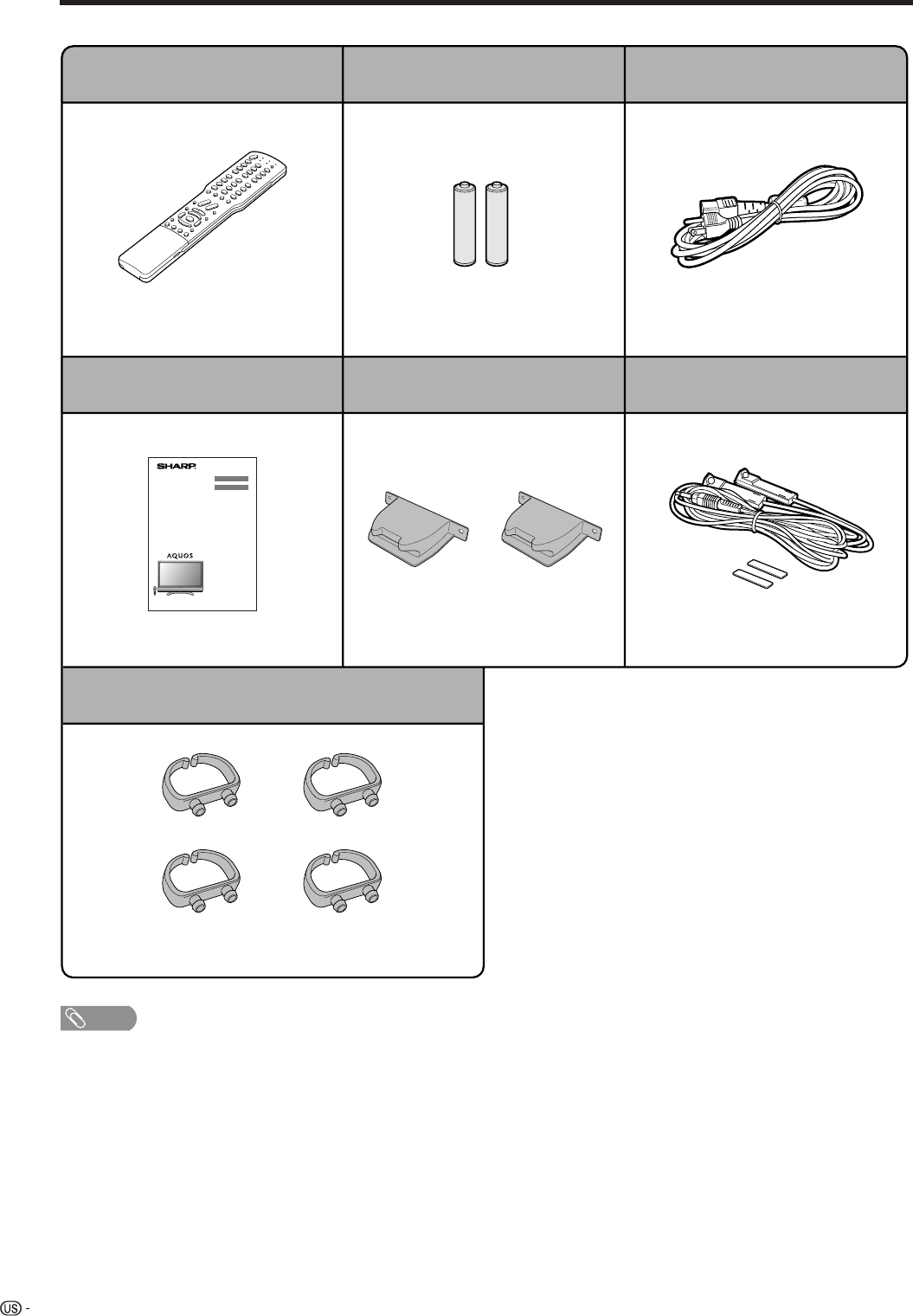 SHARP

AQUOS

US -