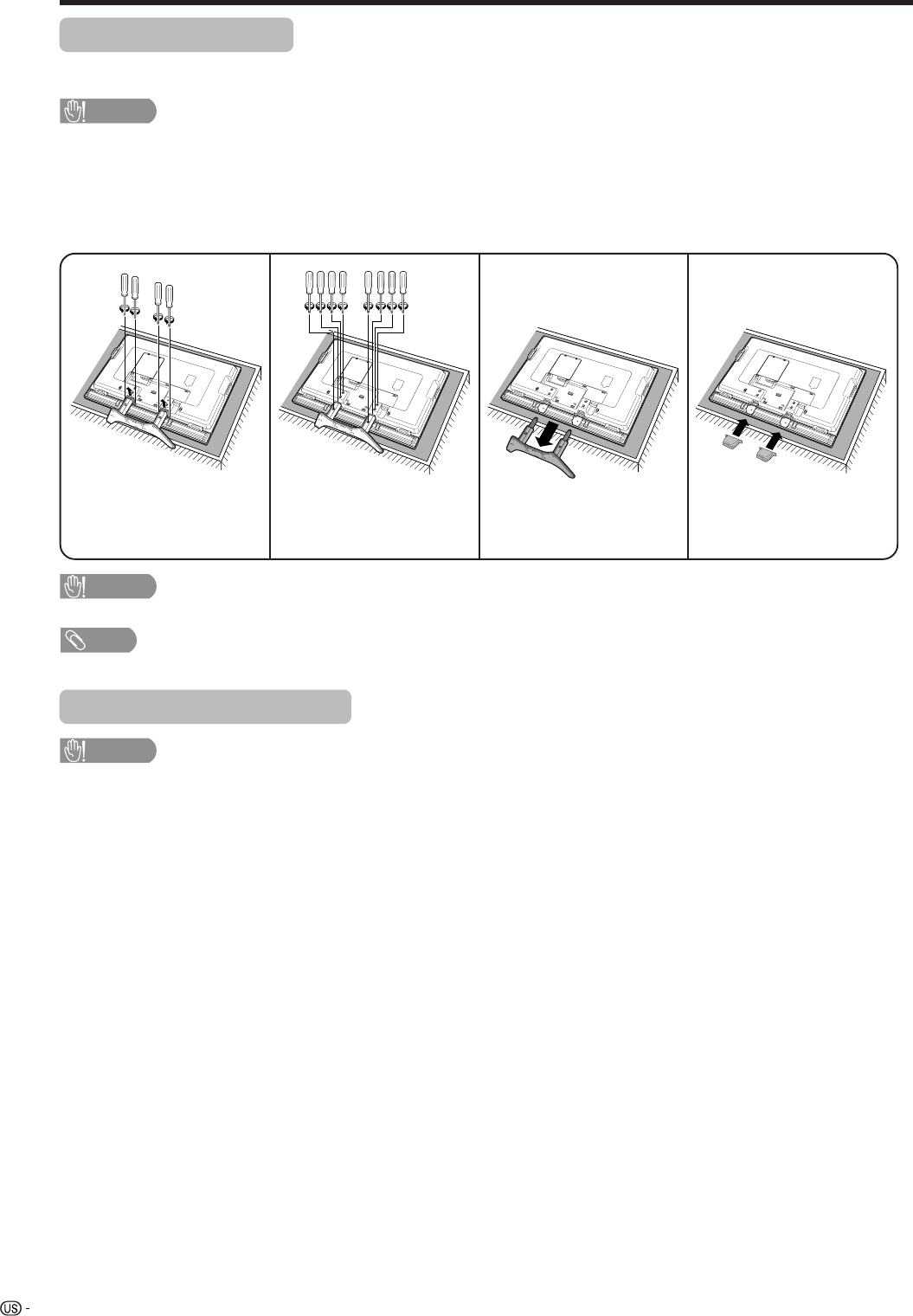 US -