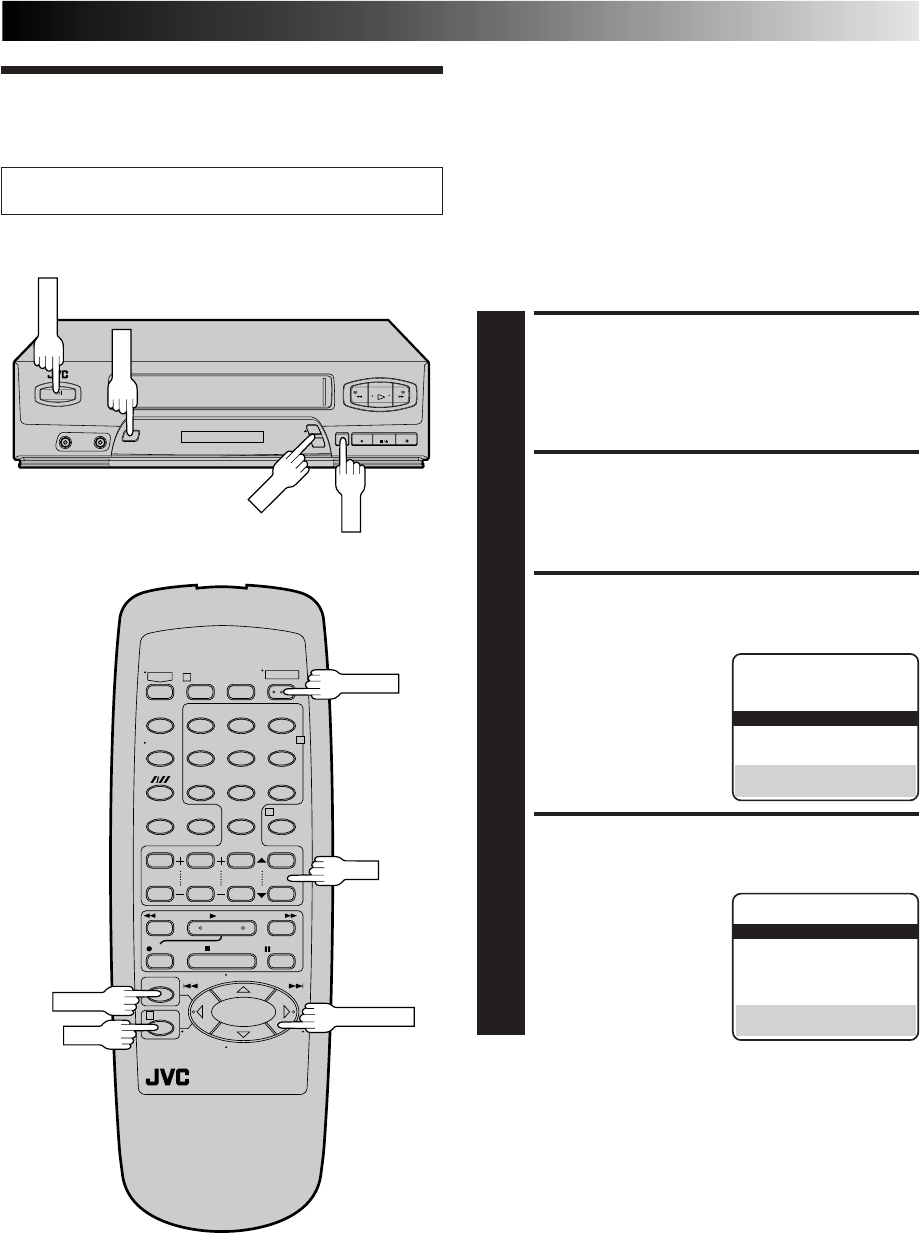 JVC

JVC