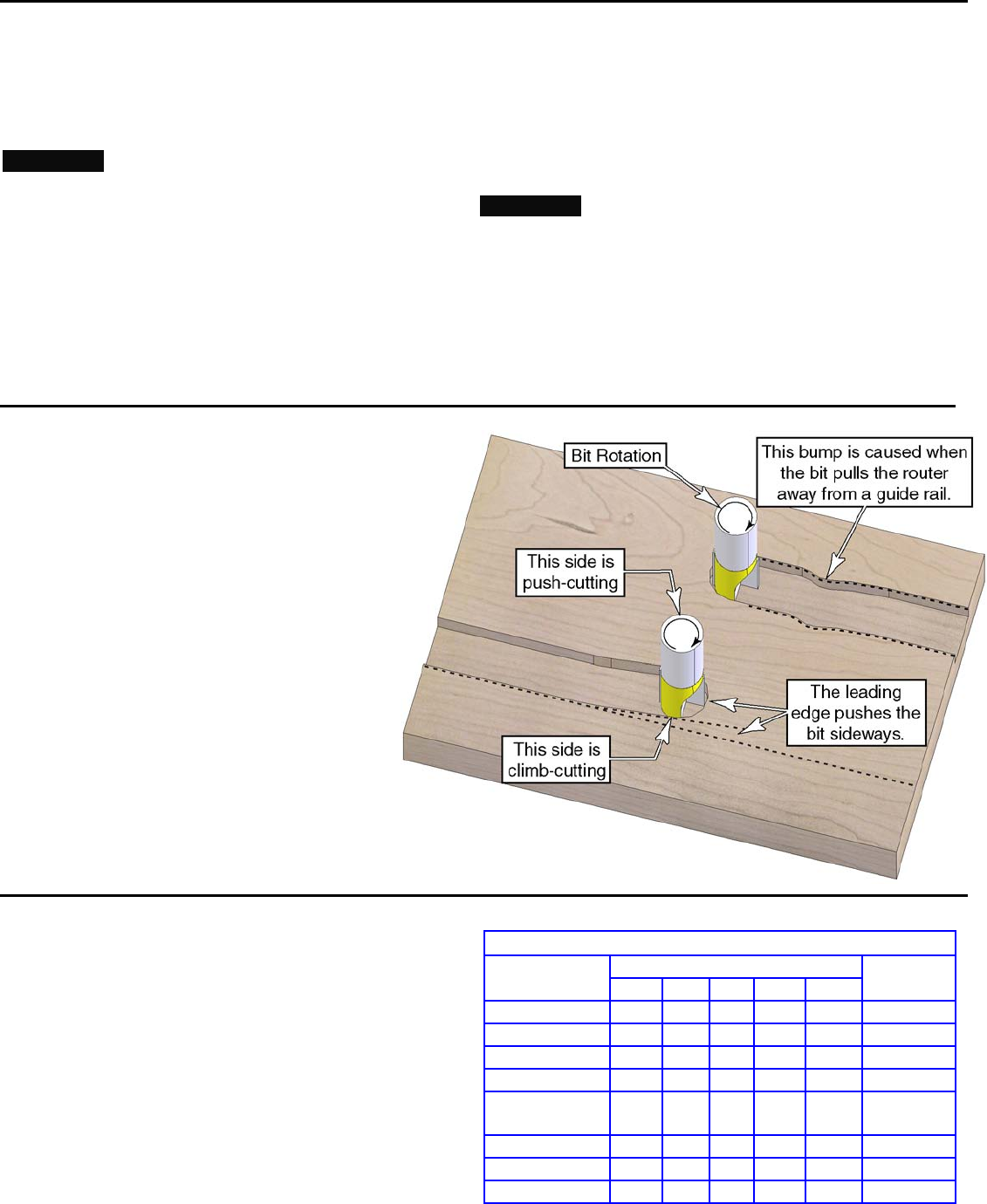 Bit Rotation

This bump is caused when the bit pulls the router away from a guide rail.

This side is push-cutting

The leading edge pushes the bit sideways.

This side is climb-cutting