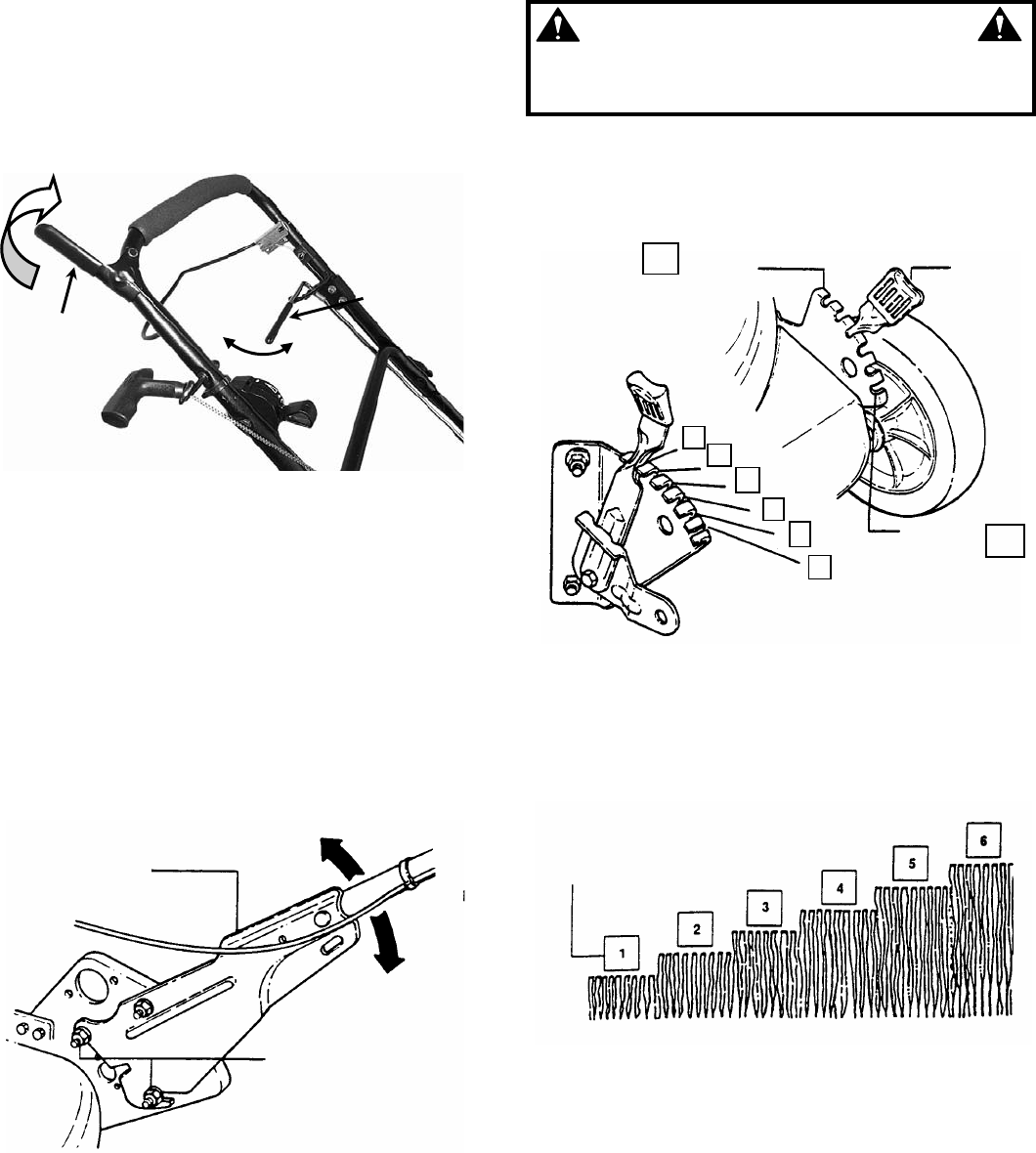 1

2

3

4

5

6