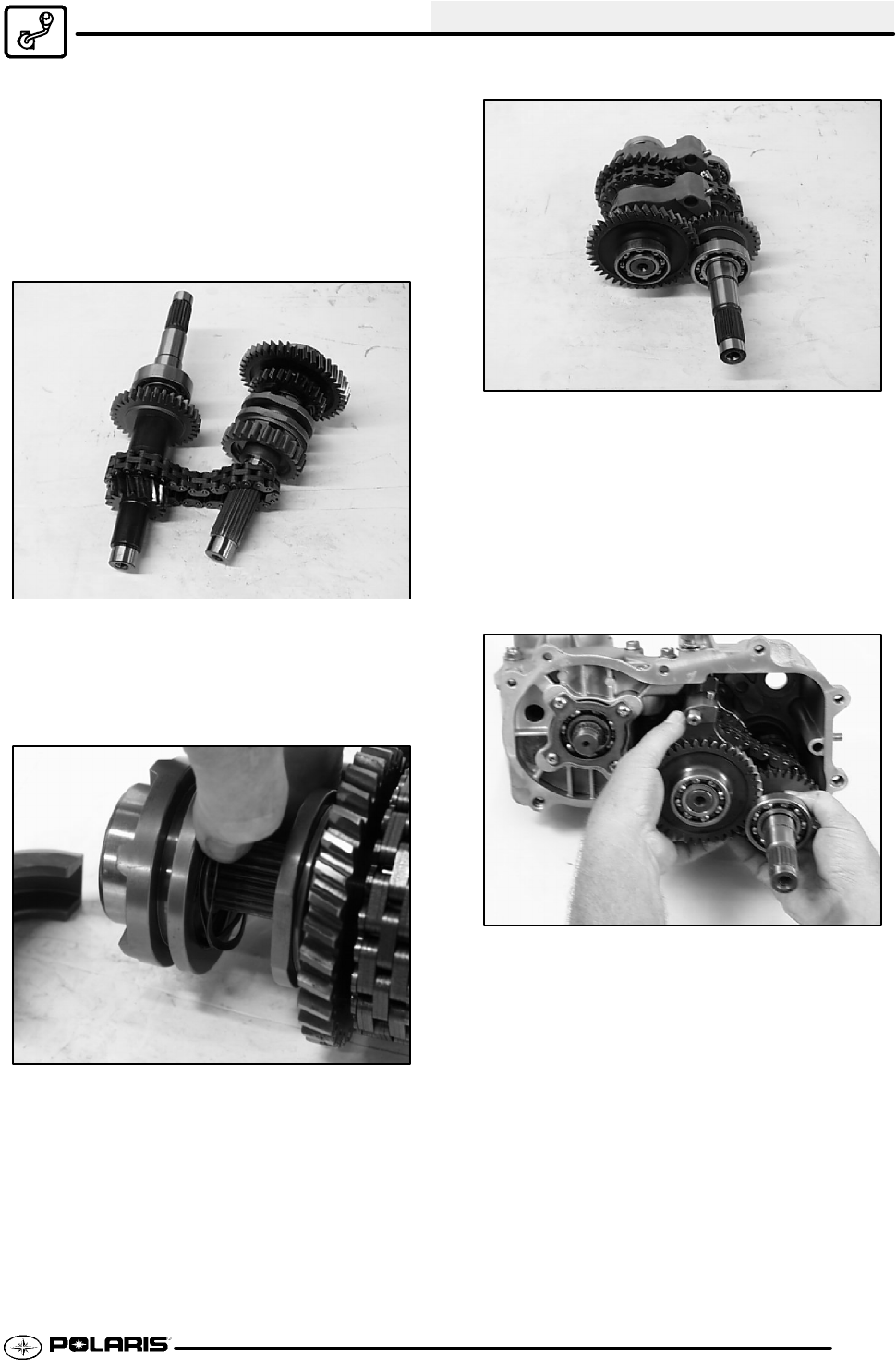 POLARIS