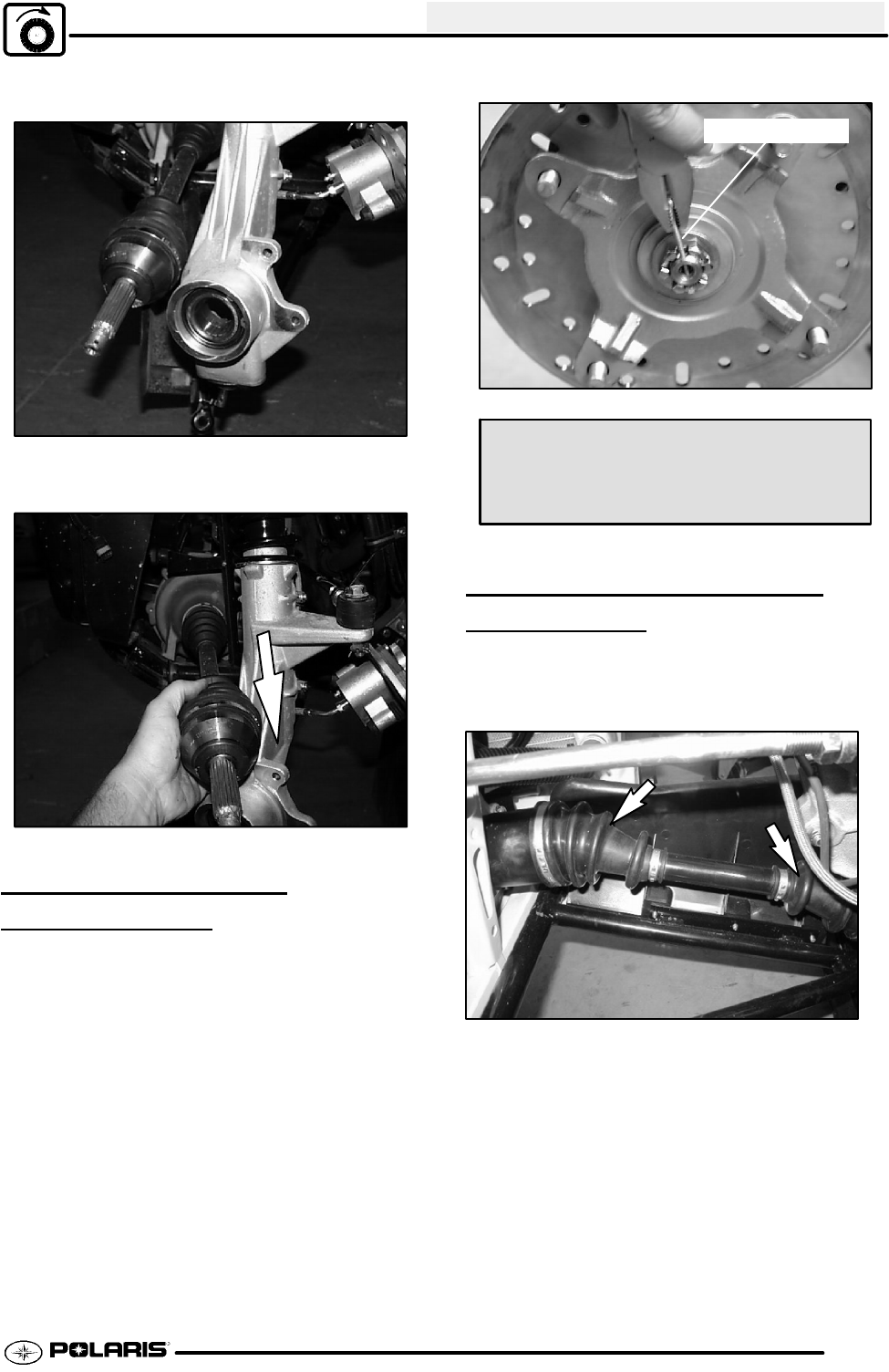 POLARIS