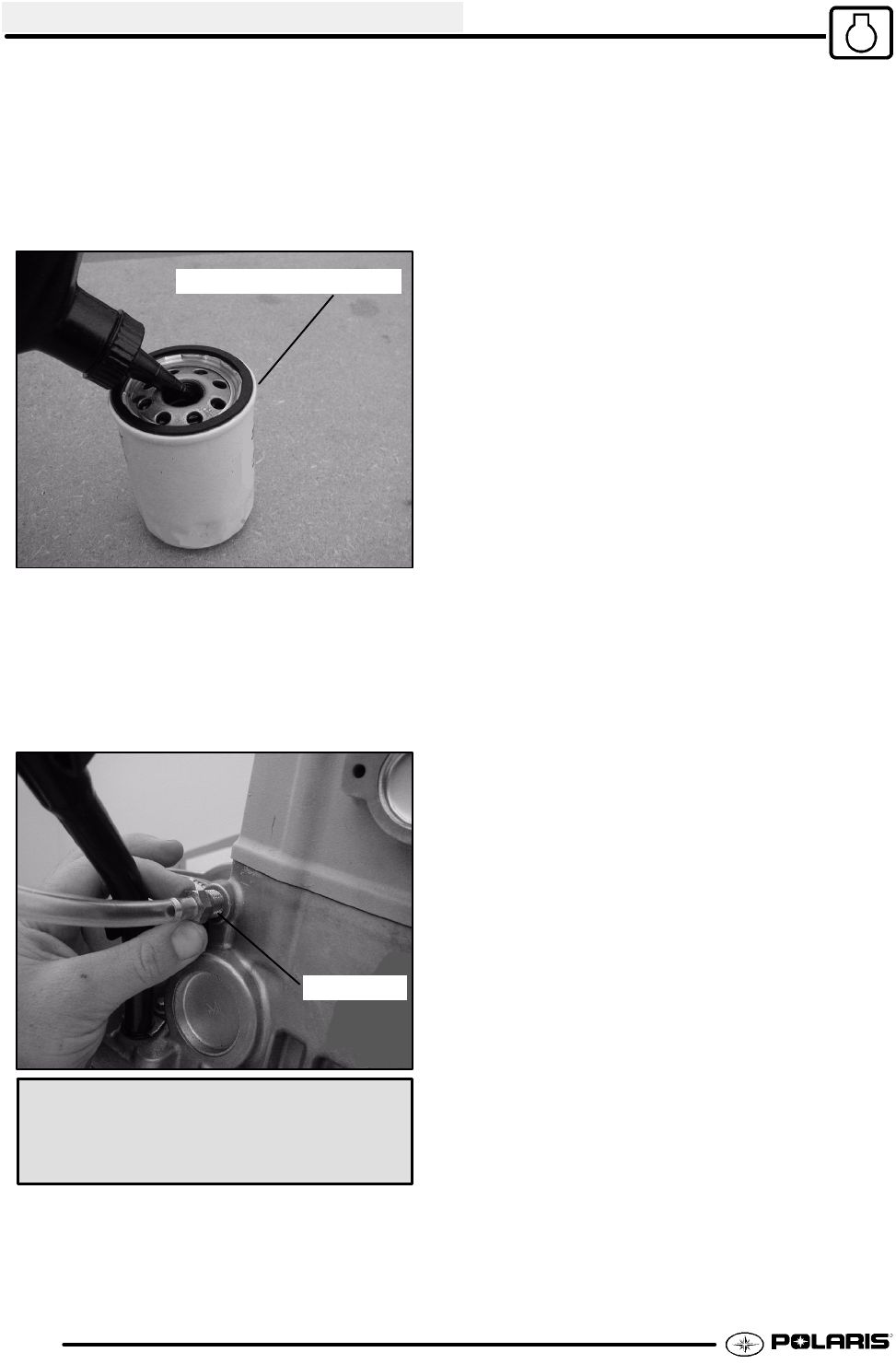 POLARIS