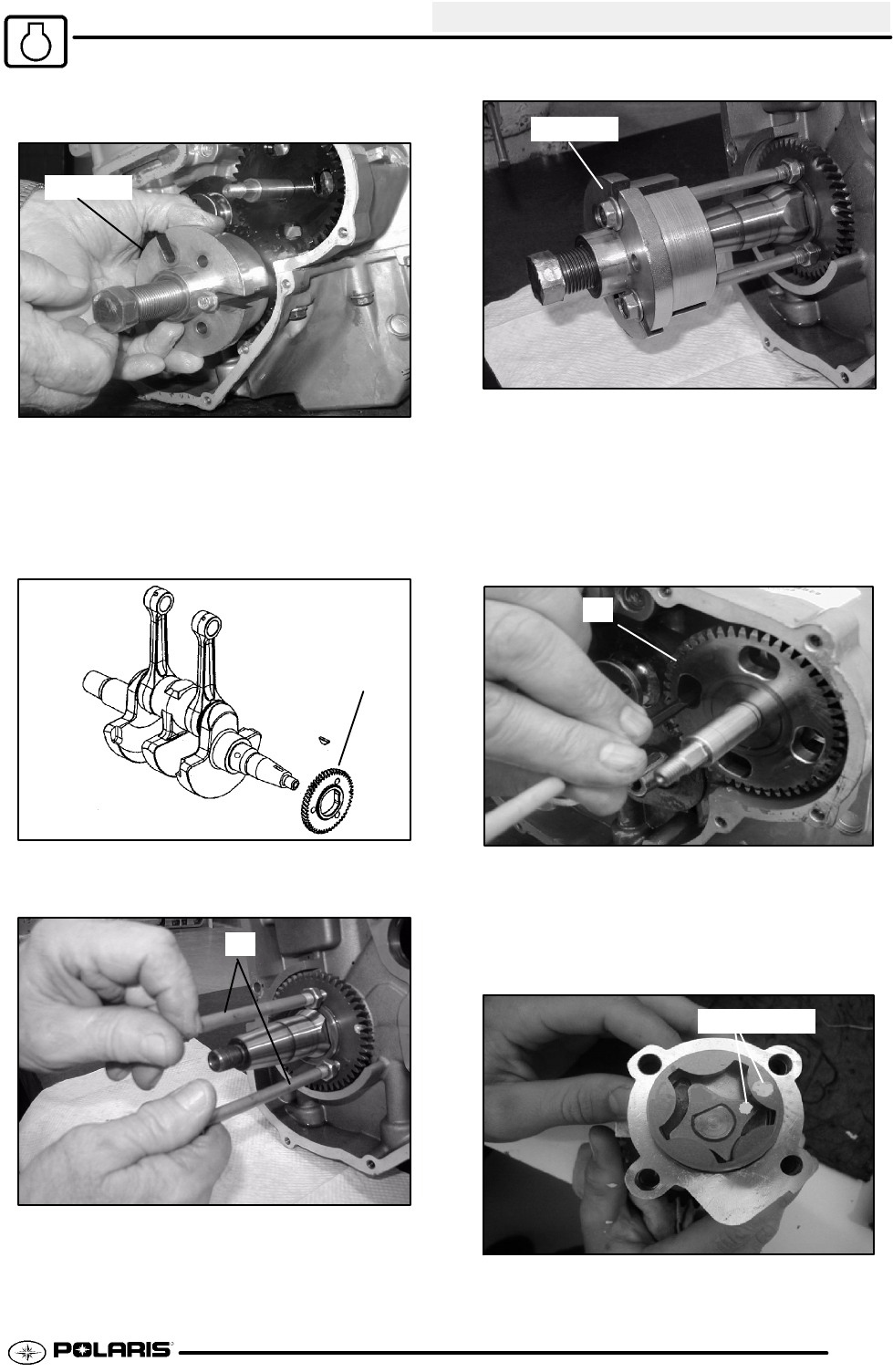 POLARIS