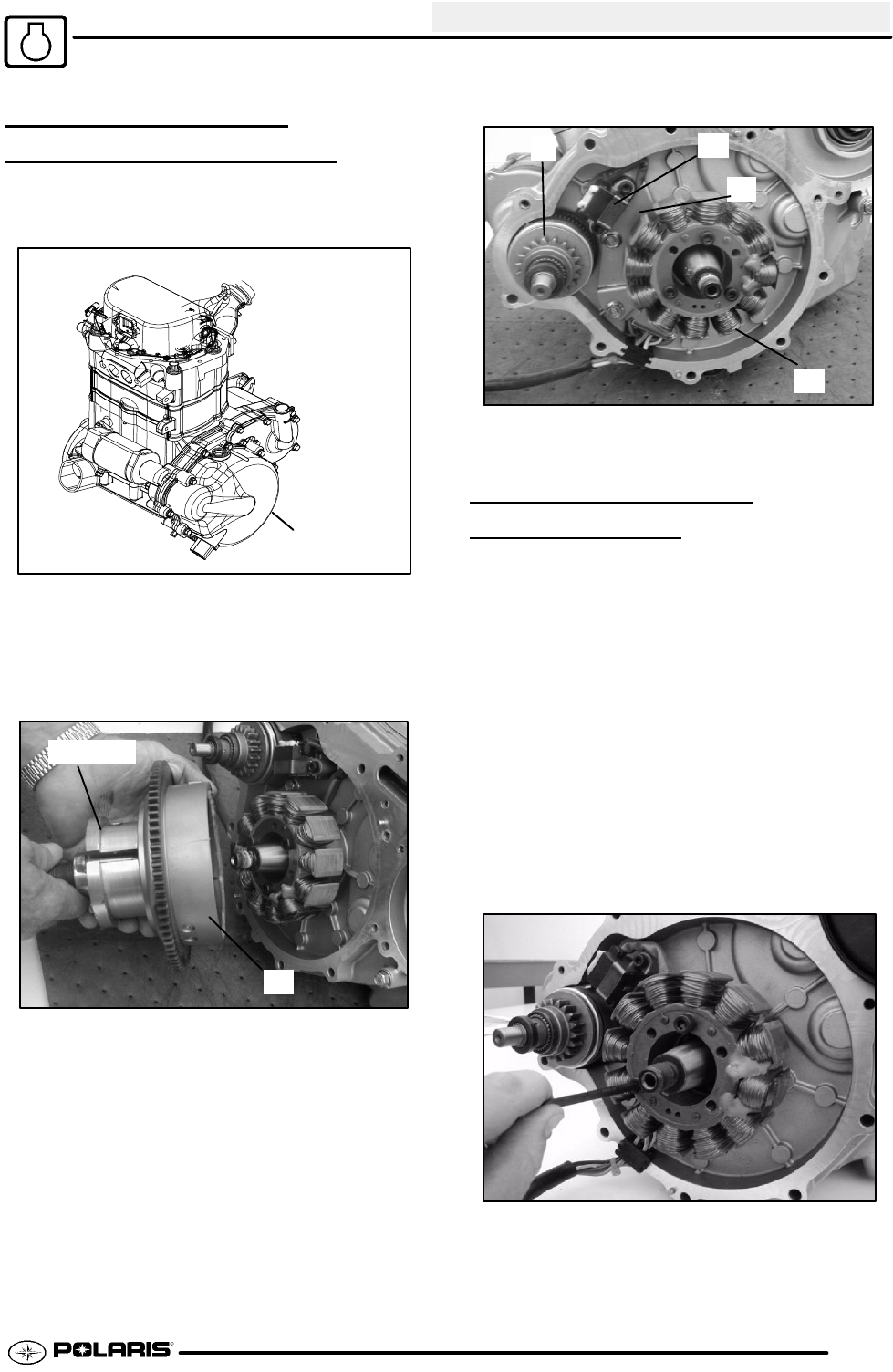 POLARIS