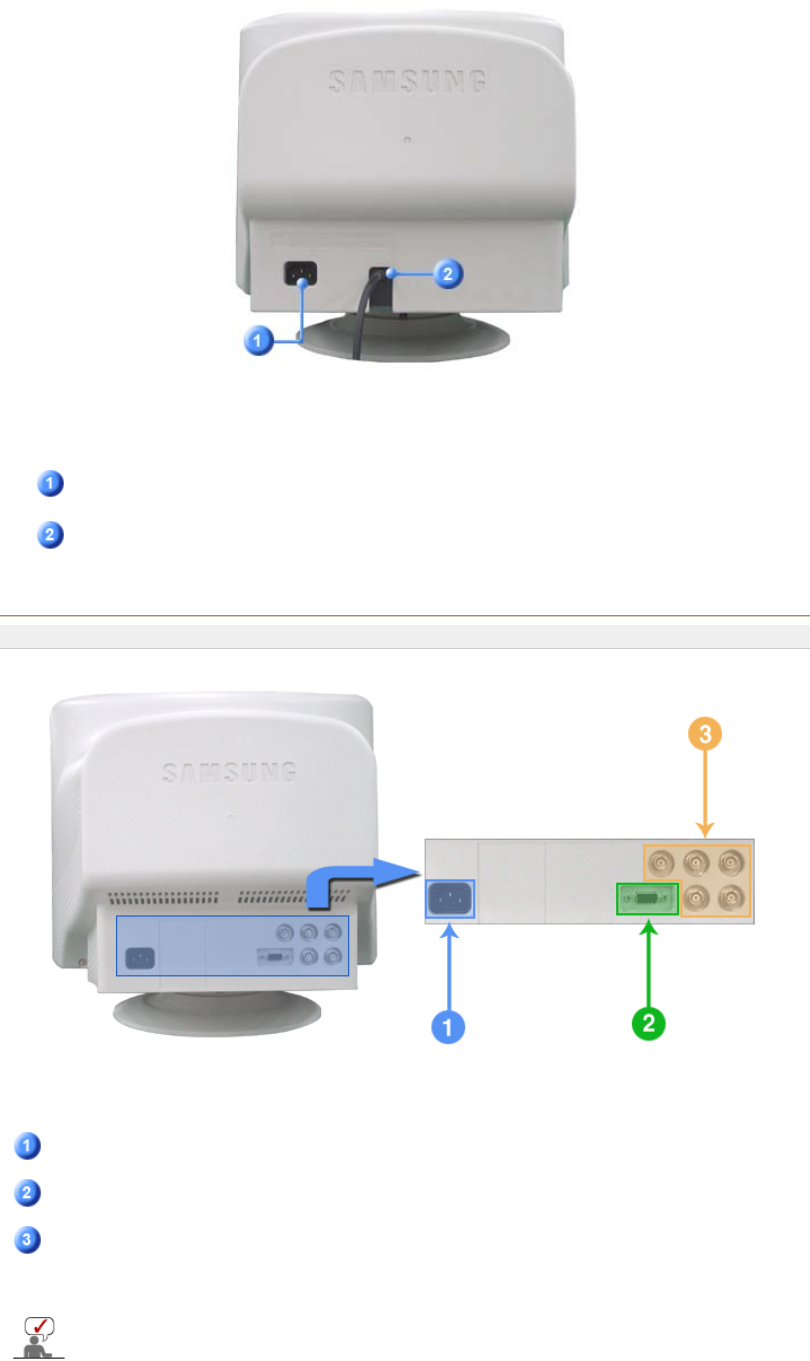 SAMSUNG

2

1

1

2

SAMSUNG

3

1

2

1

2

3