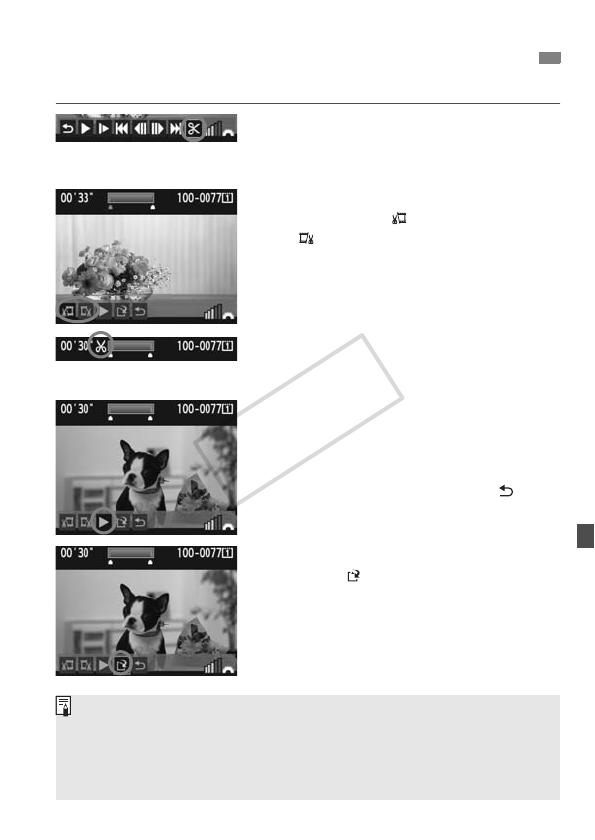 00'33"

100-0077

00'30"

100-0077

00'30"

100-0077

00'30"

100-0077