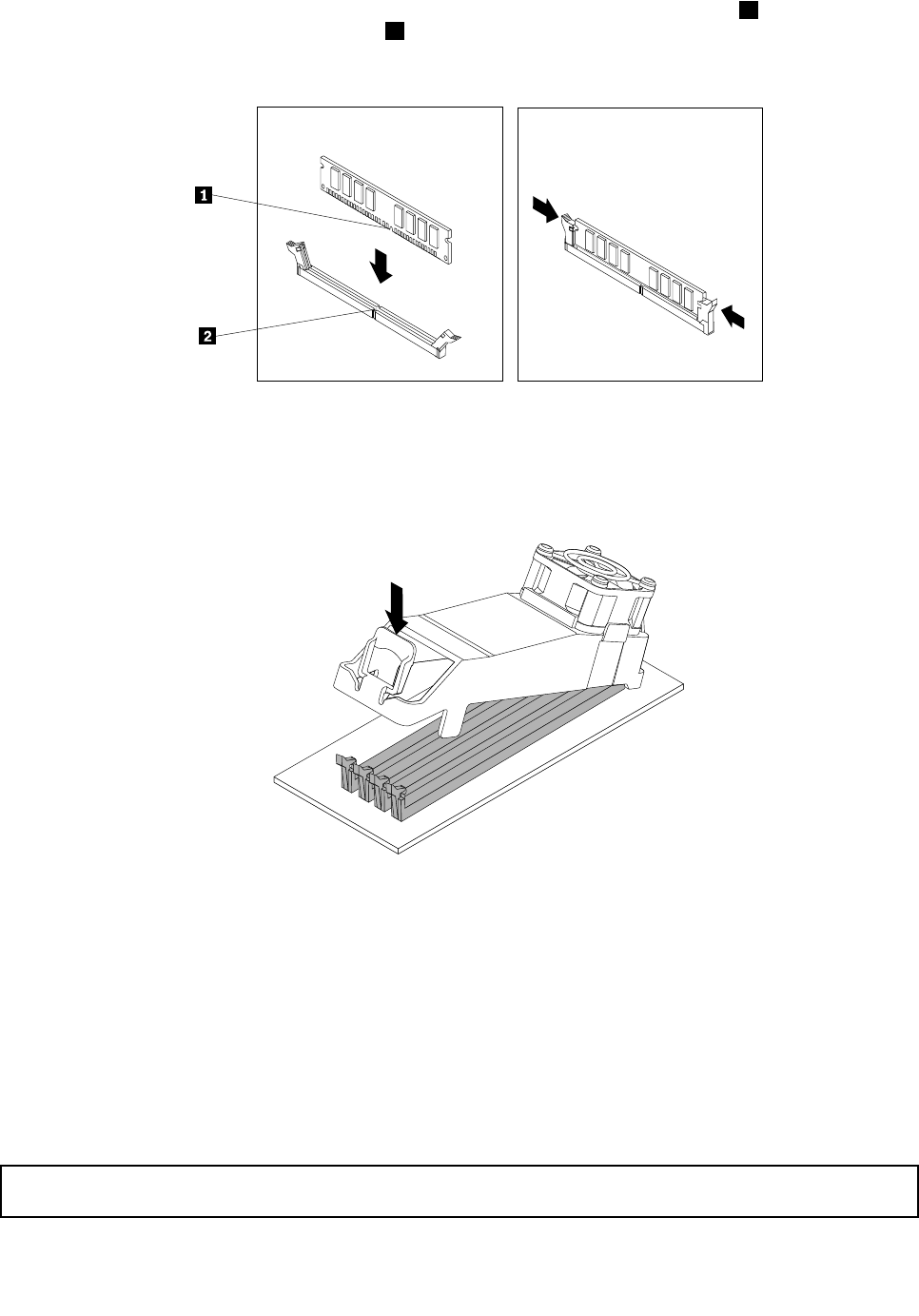 1
2