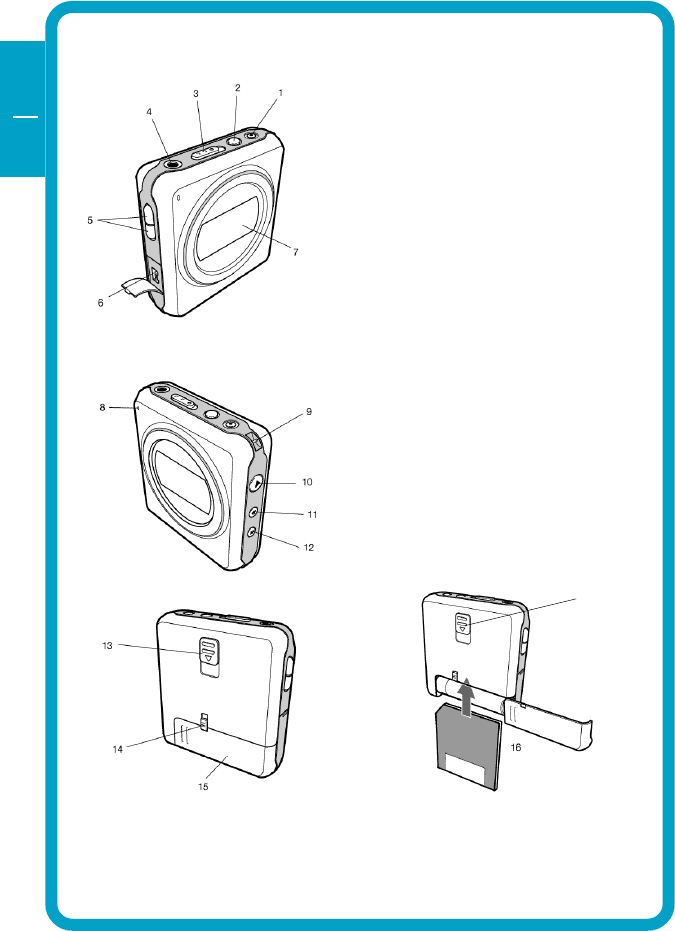 3
2
1
4
5
7
6
8
9
10
11
12
13
14
15
16