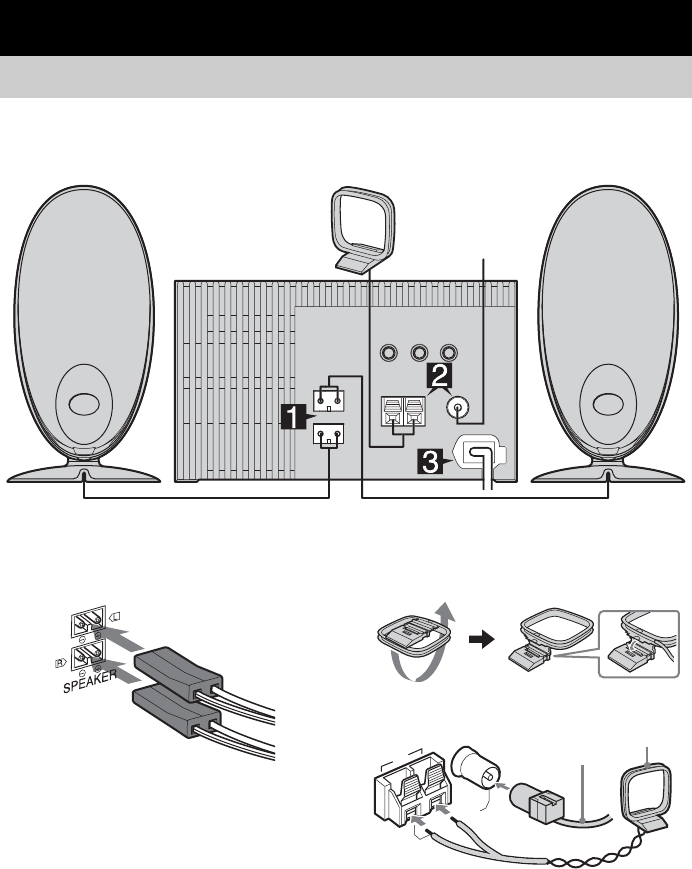 1
2
3

SPEAKER