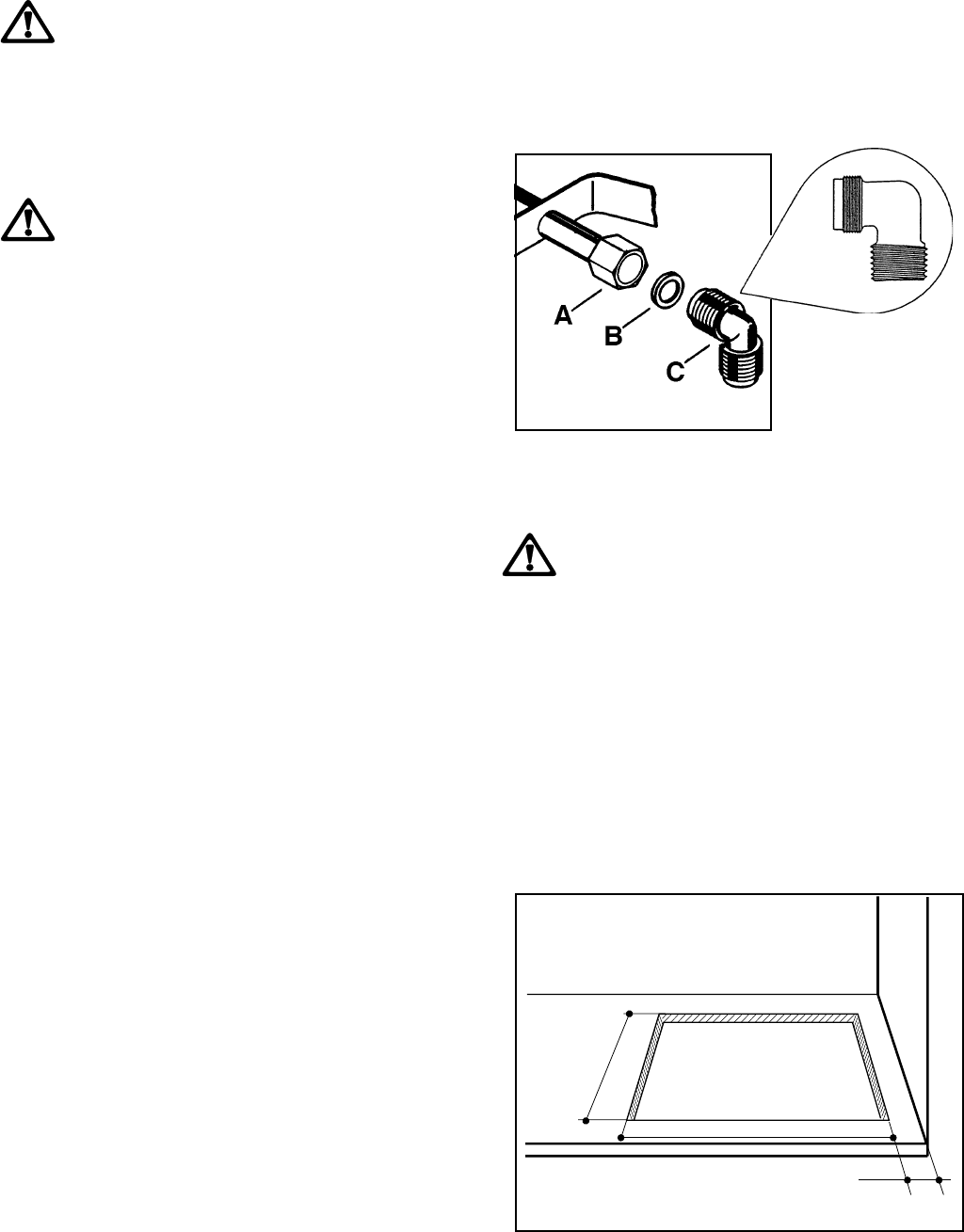 A
B
C