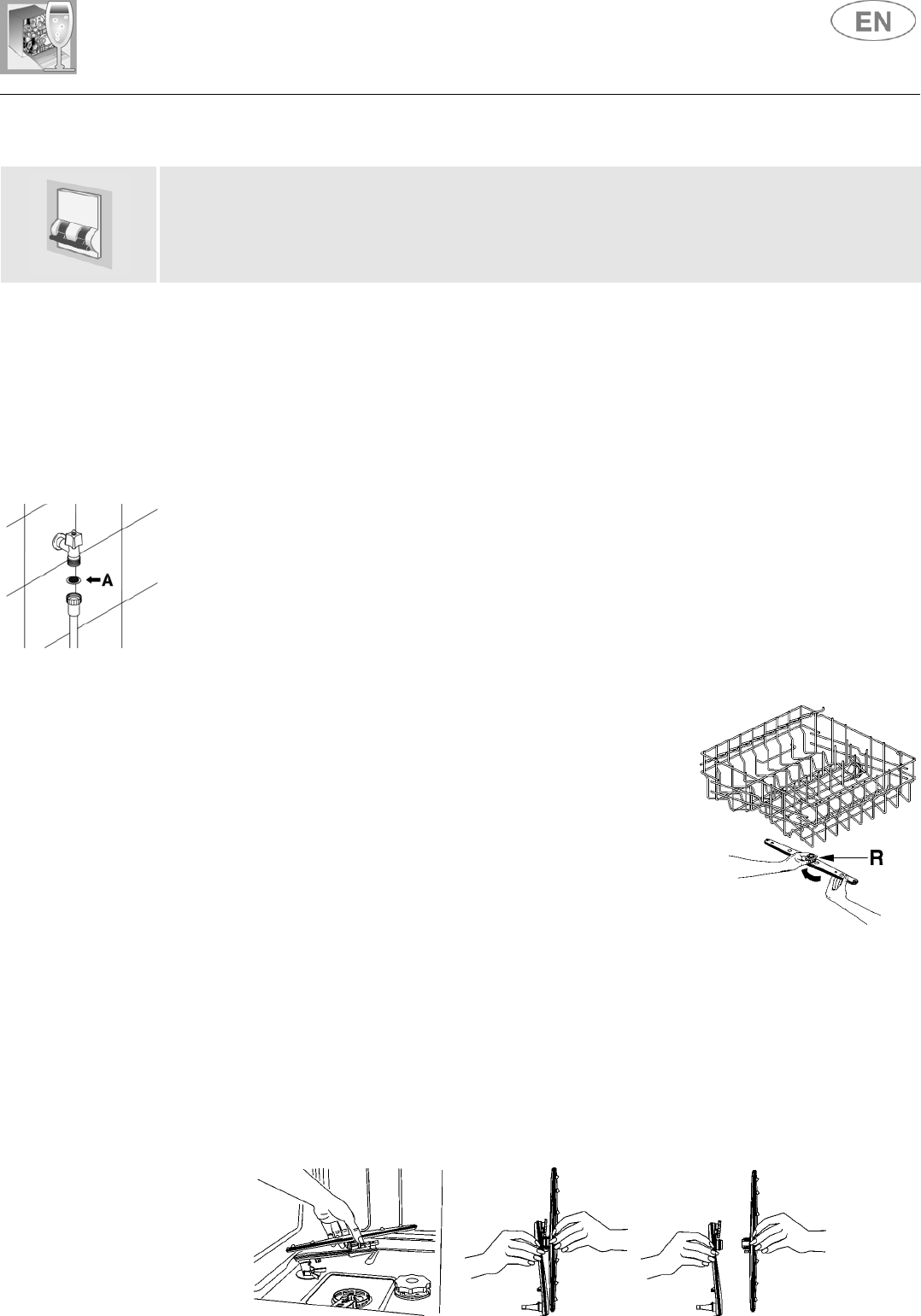 EN

A

R