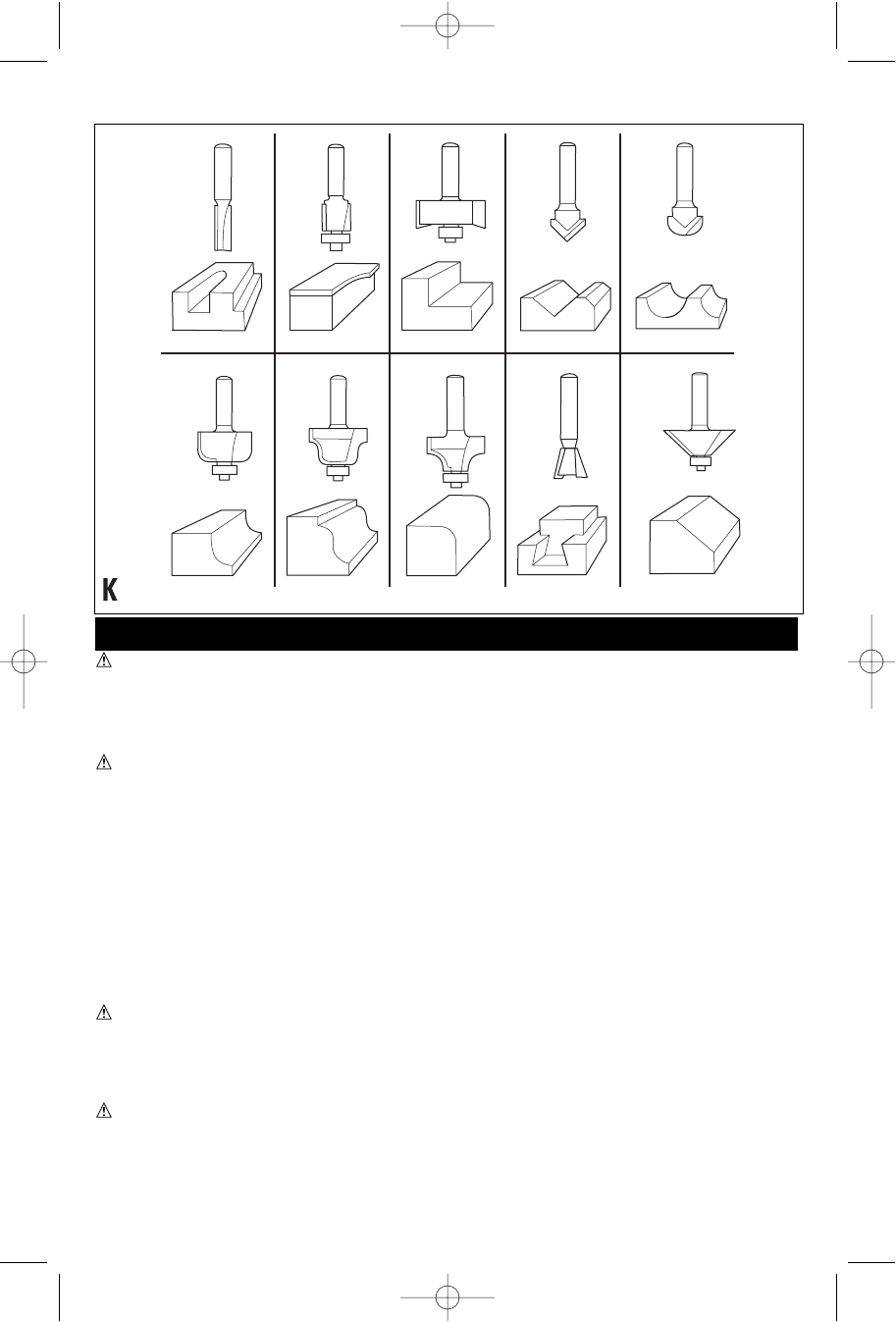 K