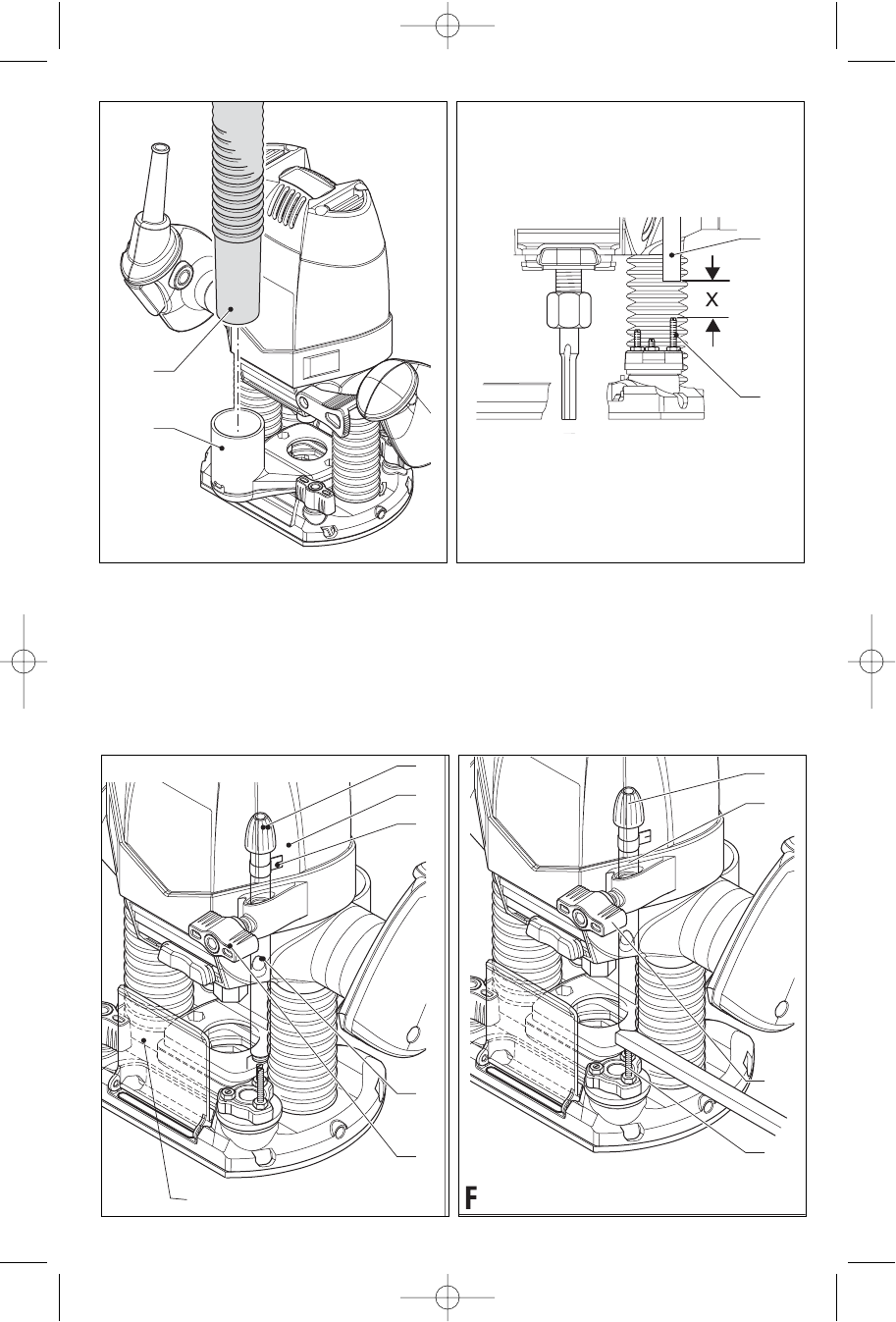 X

F