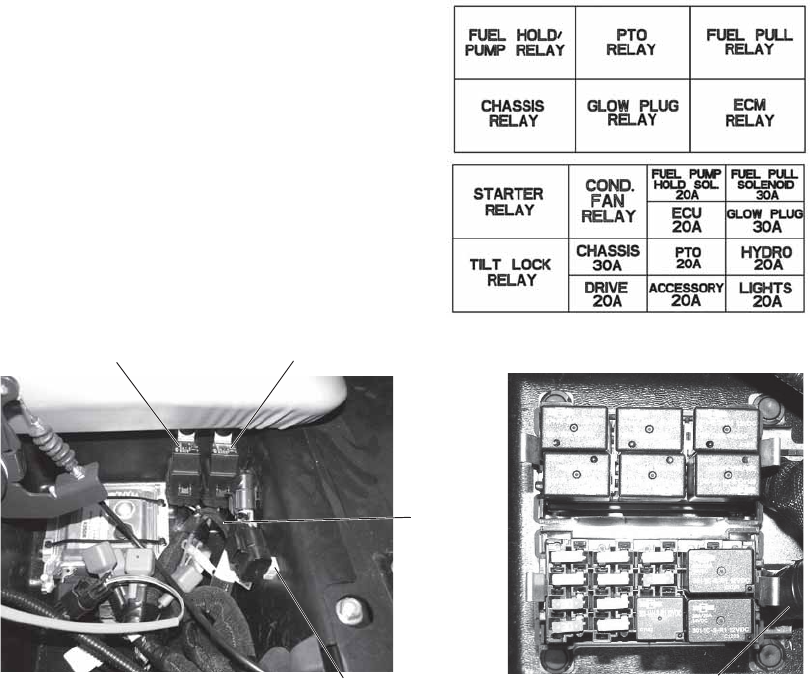 | FUEL HOLD/ PUMP RELAY | PTO RELAY | FUEL PULL RELAY |
|---|---|---|
| CHASSIS RELAY | GLOW PLUG RELAY | ECM RELAY |

| STARTER RELAY | COND. FAN RELAY | FUEL PUMP HOLD SOL. 20A | FUEL PULL SOLENOID 30A |
|---|---|---|---|
| | | ECU 20A | GLOW PLUG 30A |
| TILT LOCK RELAY | CHASSIS 30A | PTO 20A | HYDRO 20A |
| | DRIVE 20A | ACCESSORY 20A | LIGHTS 20A |