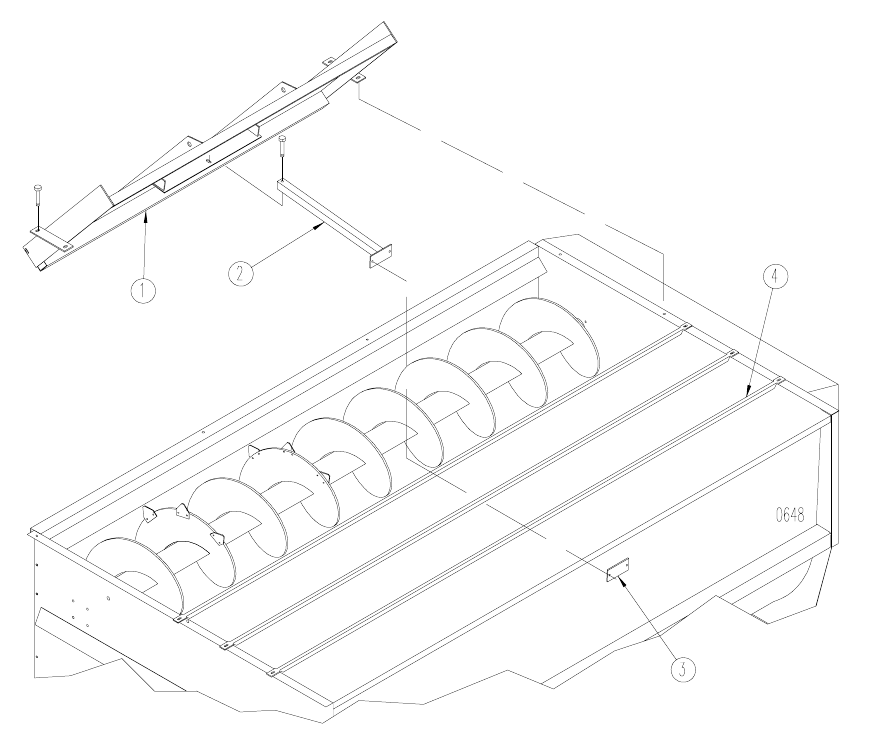 1
2
4
0648
3