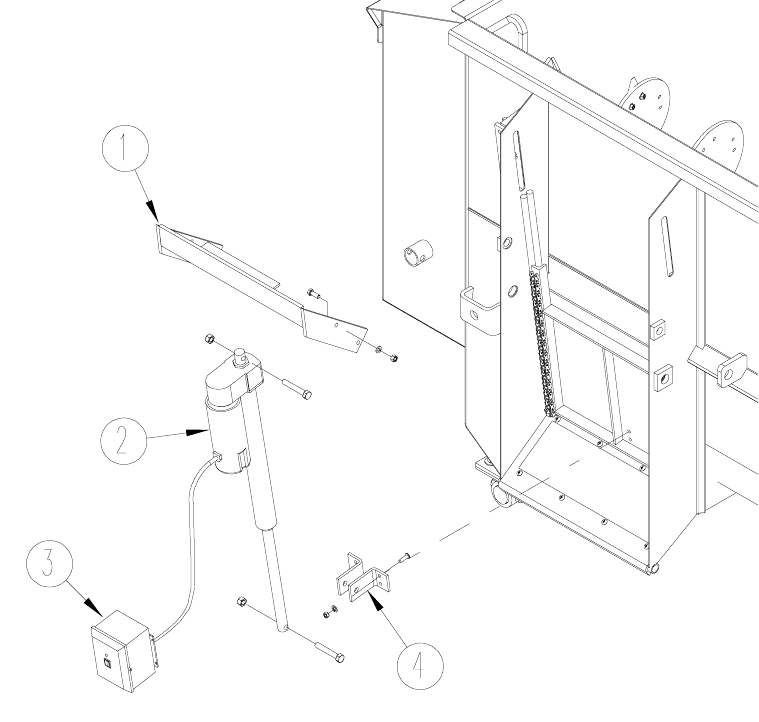 1
2
3
4