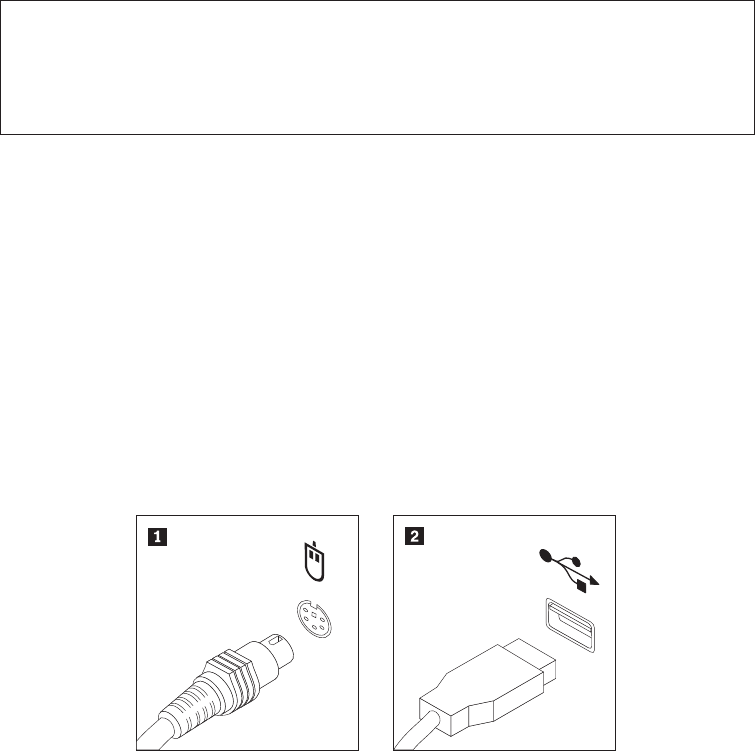 1

2