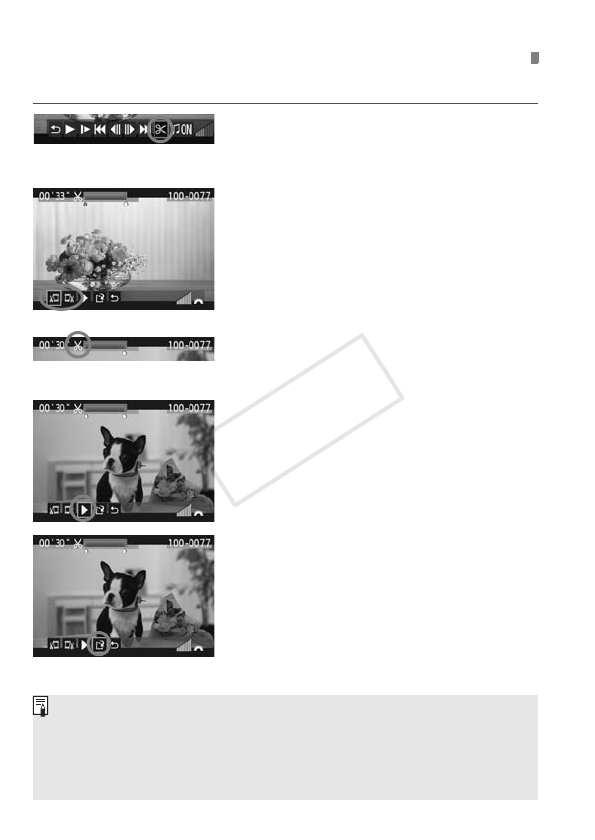 ON

00'33" 100-0077

00'30" 100-0077

00'30" 100-0077

00'30" 100-0077