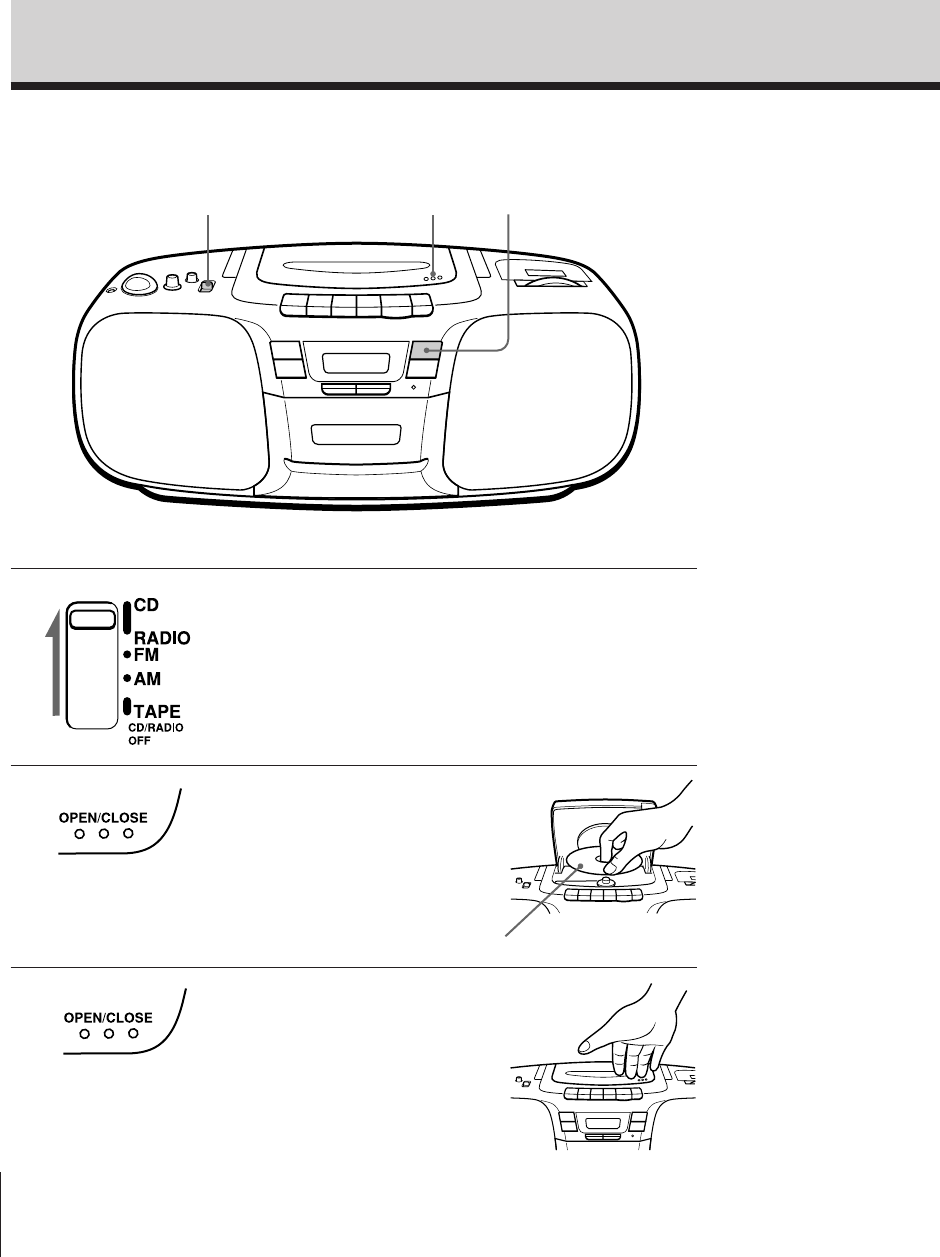 CD

RADIO

FM

AM

TAPE

CD/RADIO OFF

OPEN/CLOSE

OPEN/CLOSE