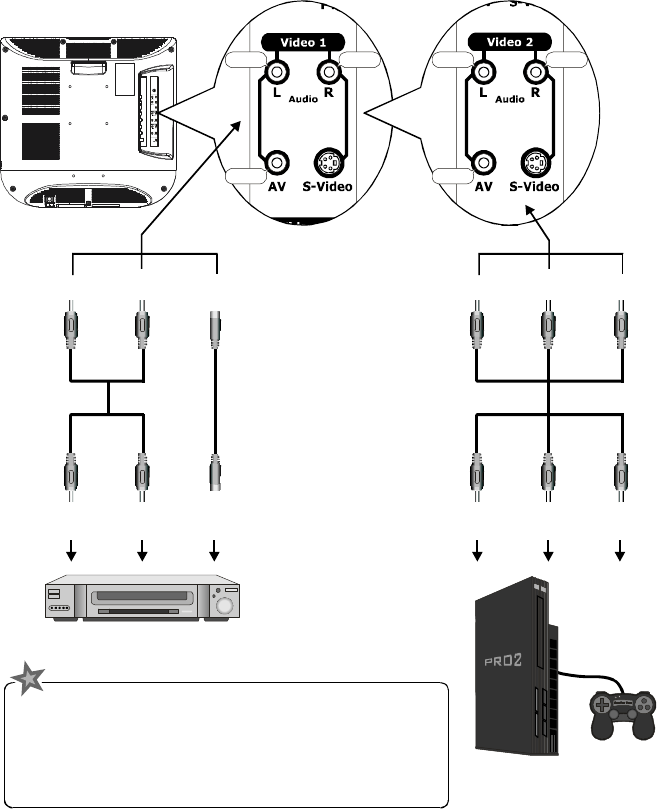 Video 1
L
Audio
R
AV
S-Video

Video 2
L
Audio
R
AV
S-Video

PRO2