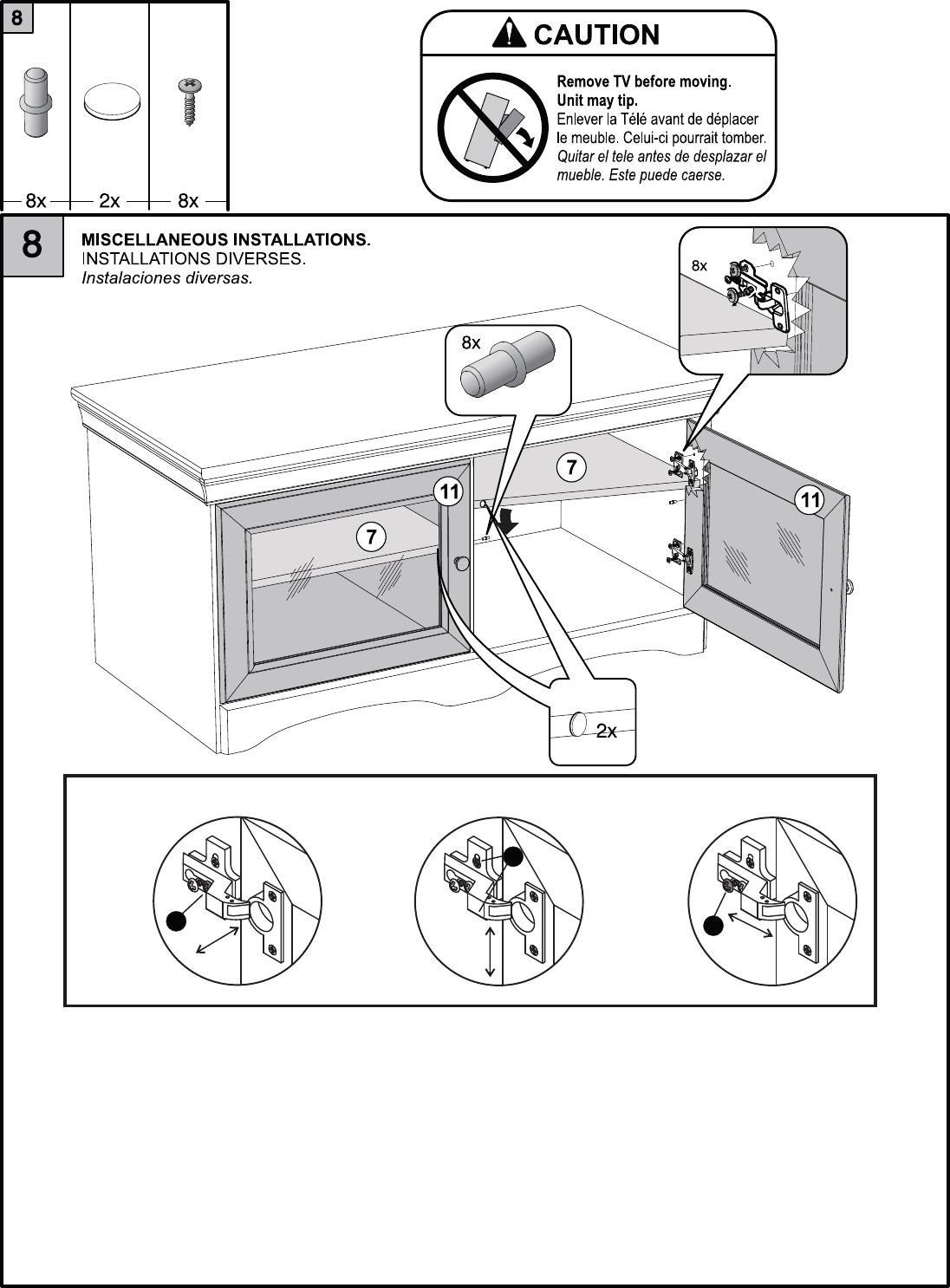 8

8x 2x 8x

CAUTION

Remove TV before moving.
Unit may tip.
Enlever la Télé avant de déplacer le meuble. Celui-ci pourrait tomber.
Quitar el tele antes de desplazar el mueble. Este puede caerse.

8

MISCELLANEOUS INSTALLATIONS.
INSTALLATIONS DIVERSES.
Instalaciones diversas.

8x

8x

7

11

7

11

2x