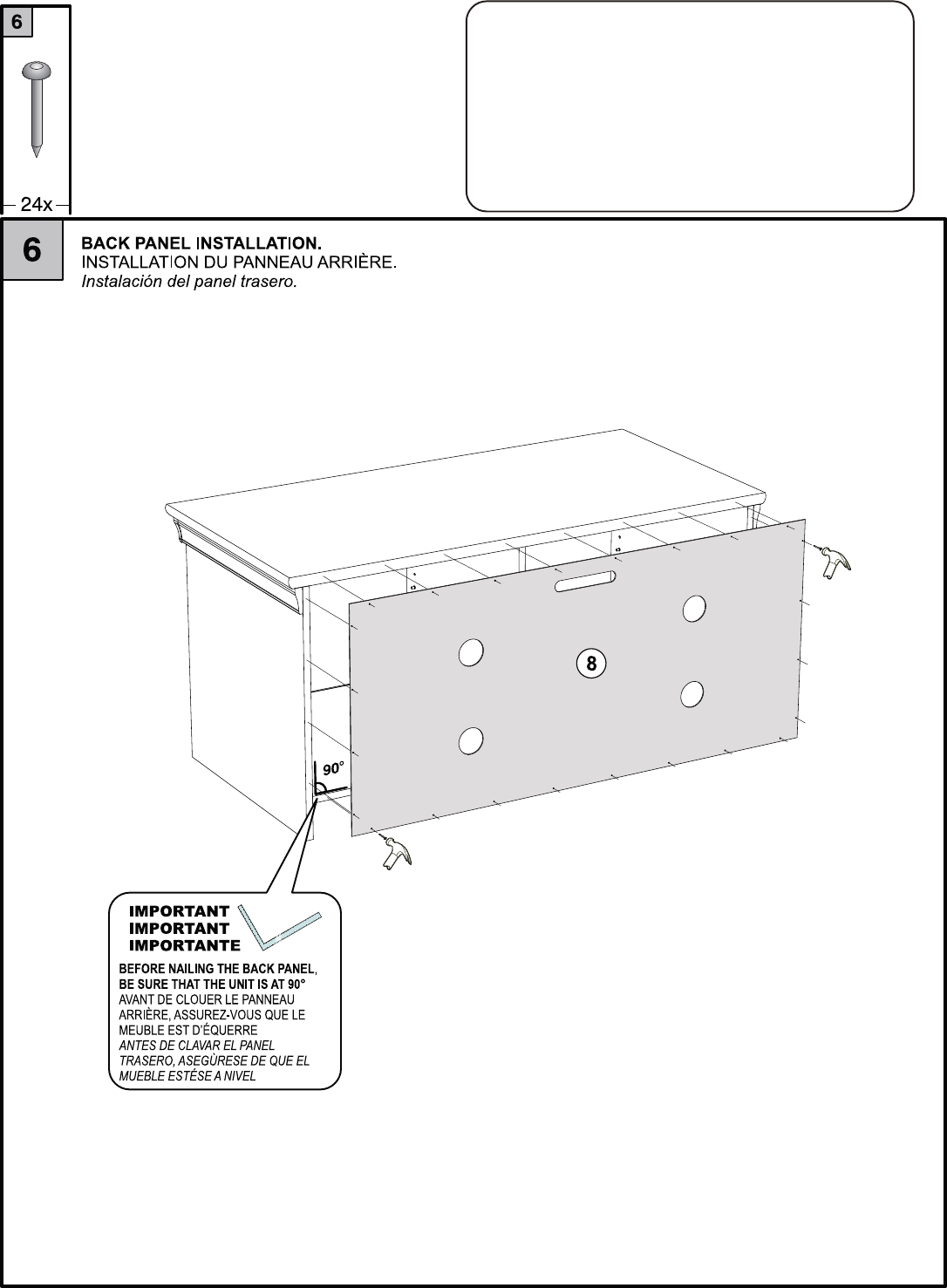 6

24x

6

BACK PANEL INSTALLATION.
INSTALLATION DU PANNEAU ARRIÈRE.
Instalación del panel trasero.

8

90°

IMPORTANT
IMPORTANT
IMPORTANTE

BEFORE NAILING THE BACK PANEL, BE SURE THAT THE UNIT IS AT 90°
AVANT DE CLOUER LE PANNEAU ARRIÈRE, ASSUREZ-VOUS QUE LE MEUBLE EST D'ÉQUERRE
ANTES DE CLAVAR EL PANEL TRASERO, ASEGÙRESE DE QUE EL MUEBLE ESTÉSE A NIVEL