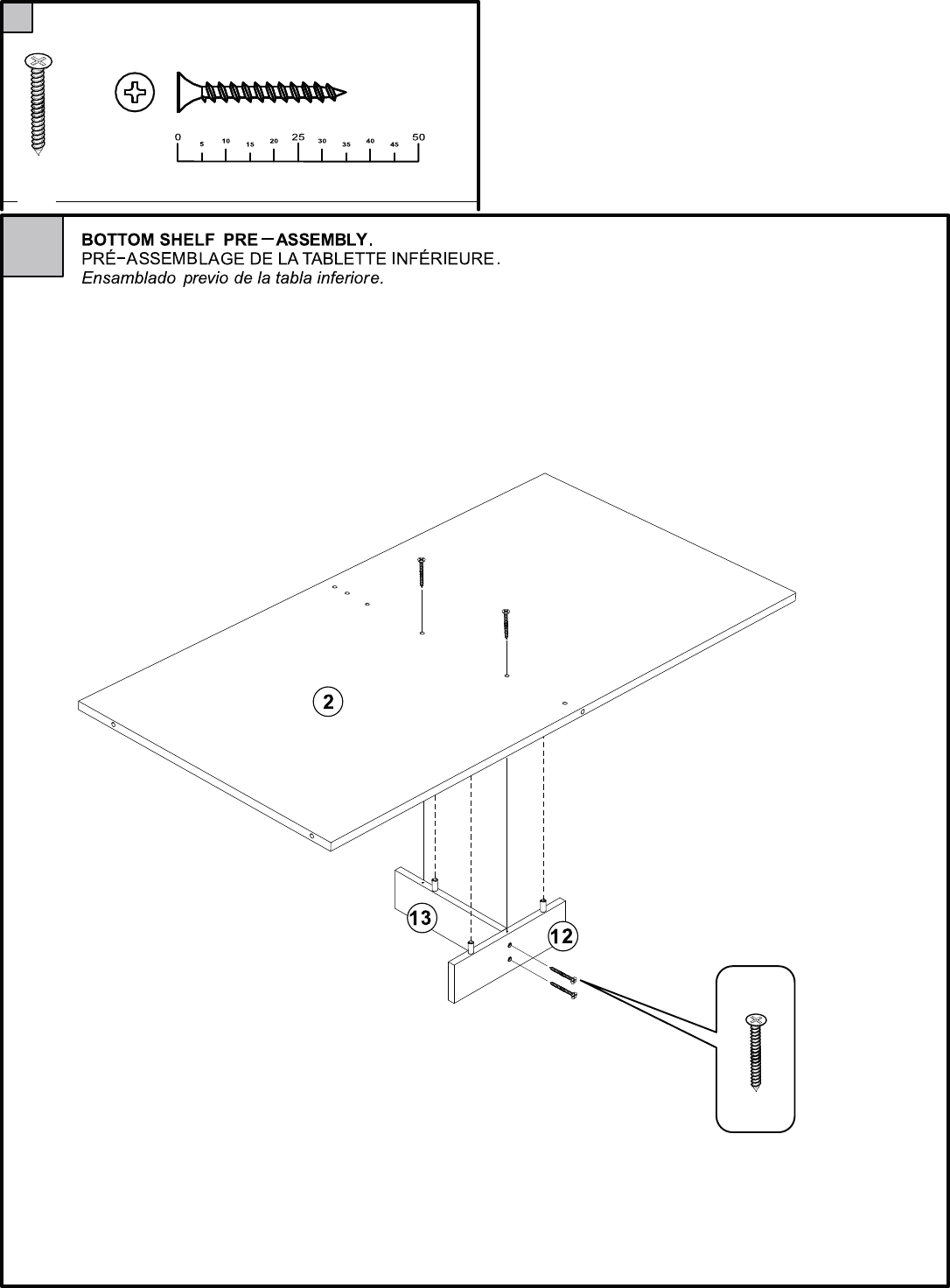 0 5 10 15 20 25 30 35 40 45 50

BOTTOM SHELF PRE－ASSEMBLY.
PRÉ-ASSEMBLAGE DE LA TABLETTE INFÉRIEURE.
Ensamblado previo de la tabla inferiore.

2

13

12