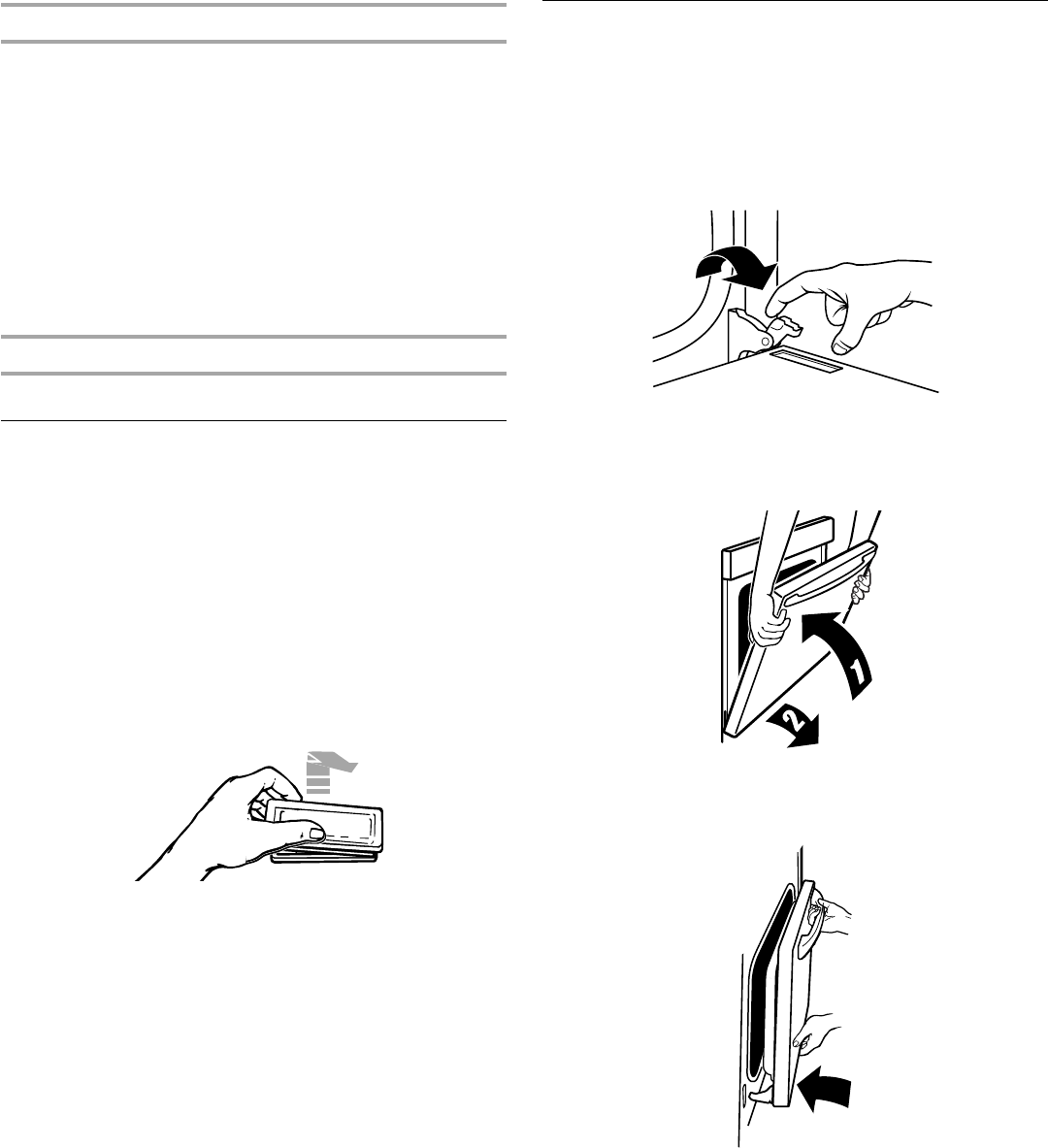 1

2