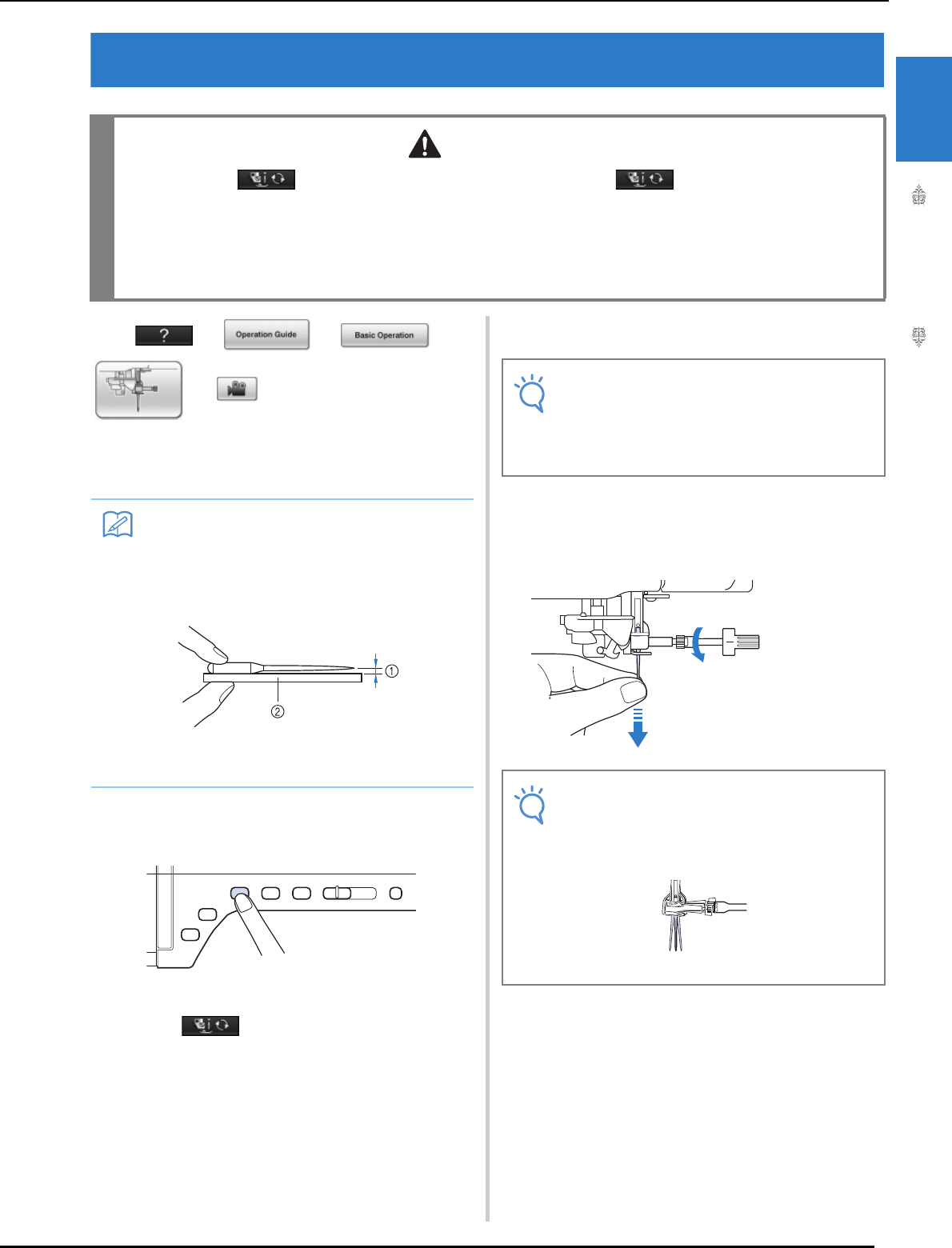 ?

Operation Guide

Basic Operation

①

②