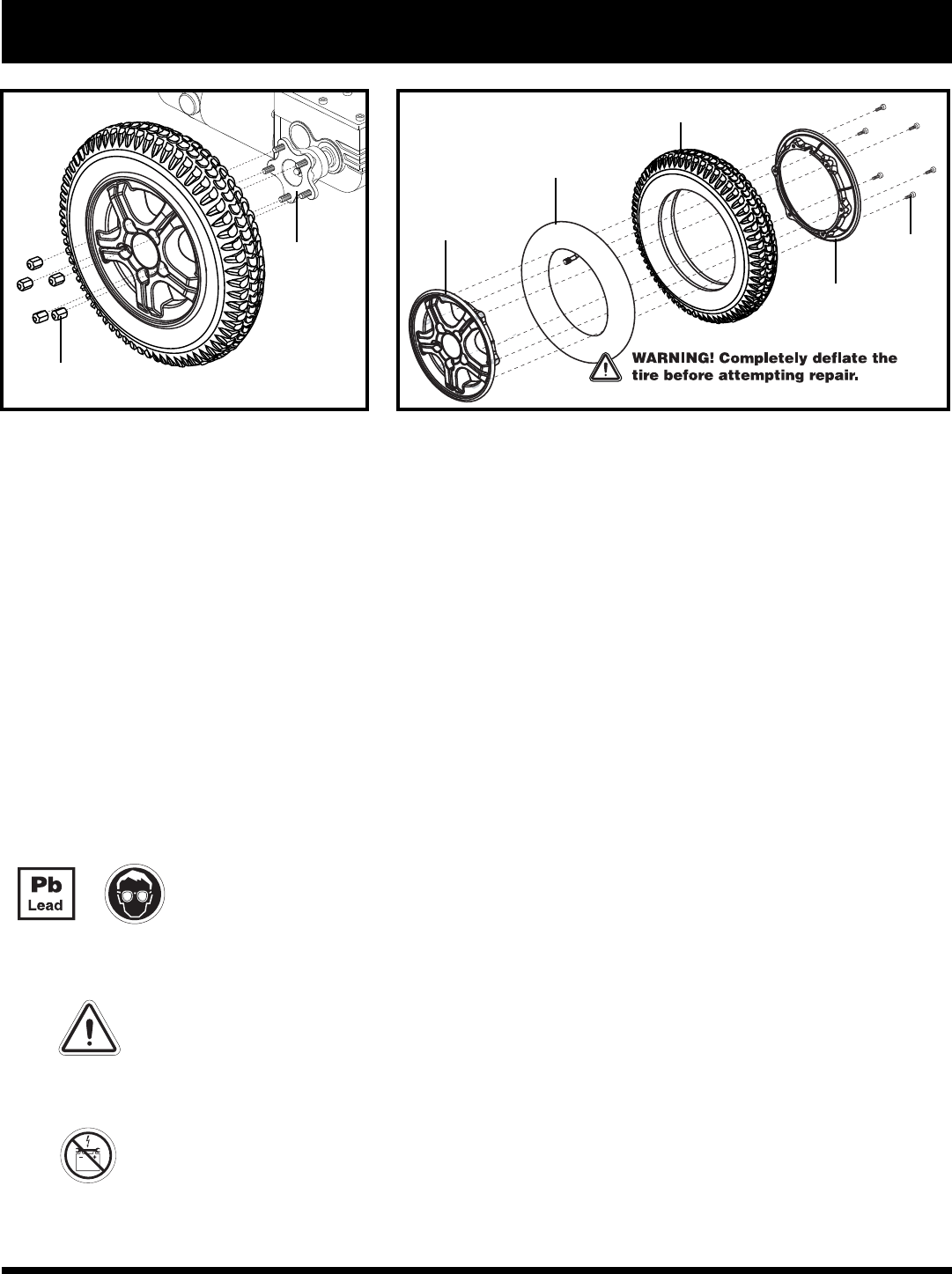 WARNING! Completely deflate the tire before attempting repair.

Pb
Lead