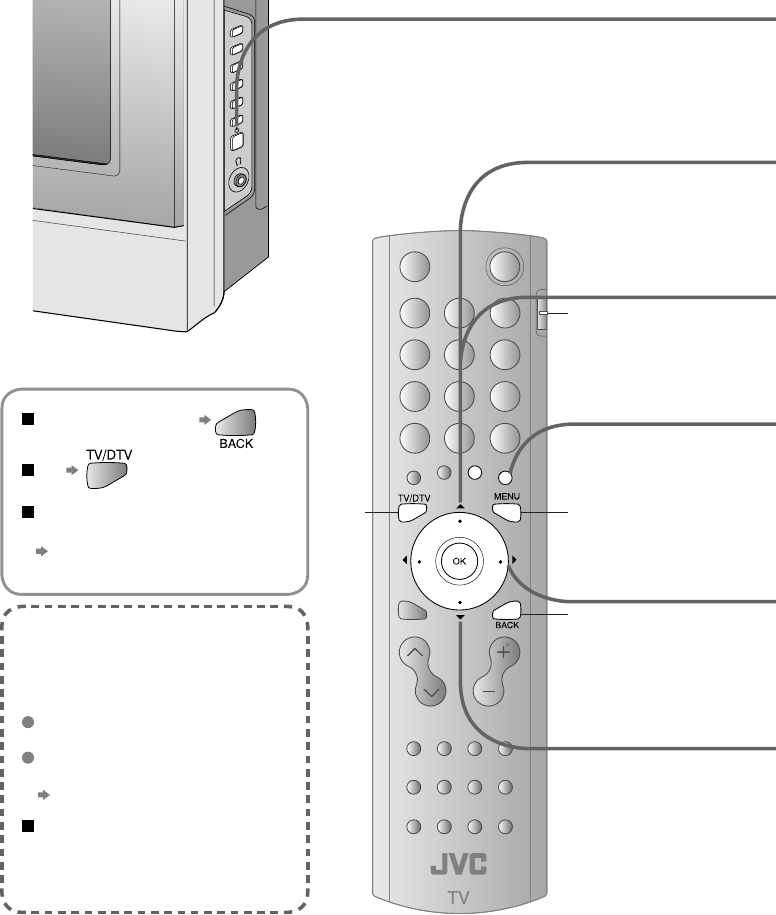 BACK

TV/DTV

TV/DTV

MENU

OK

BACK

JVC

TV