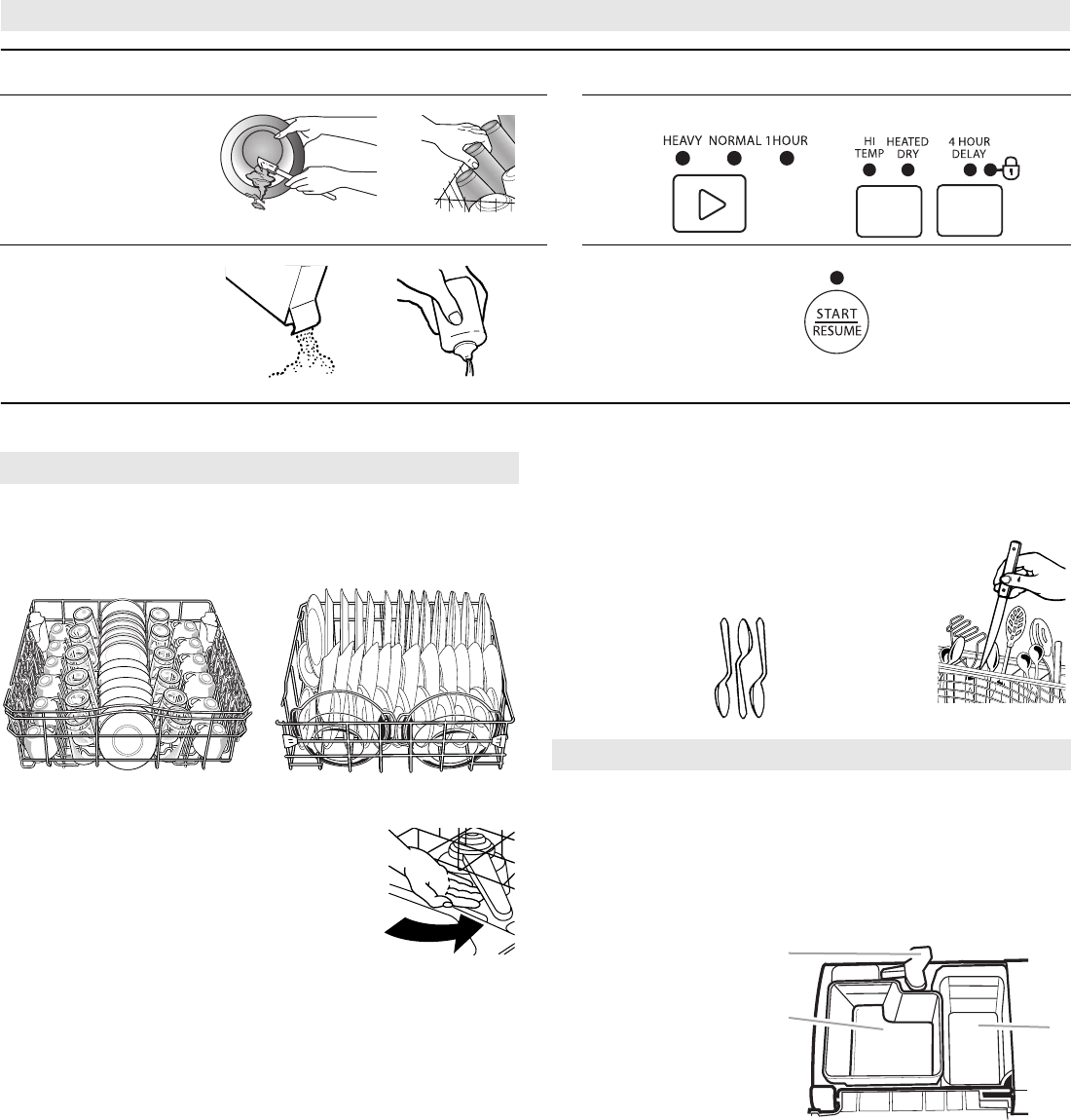 HEAVY NORMAL 1HOUR

HI TEMP HEATED DRY

4 HOUR DELAY

START
RESUME