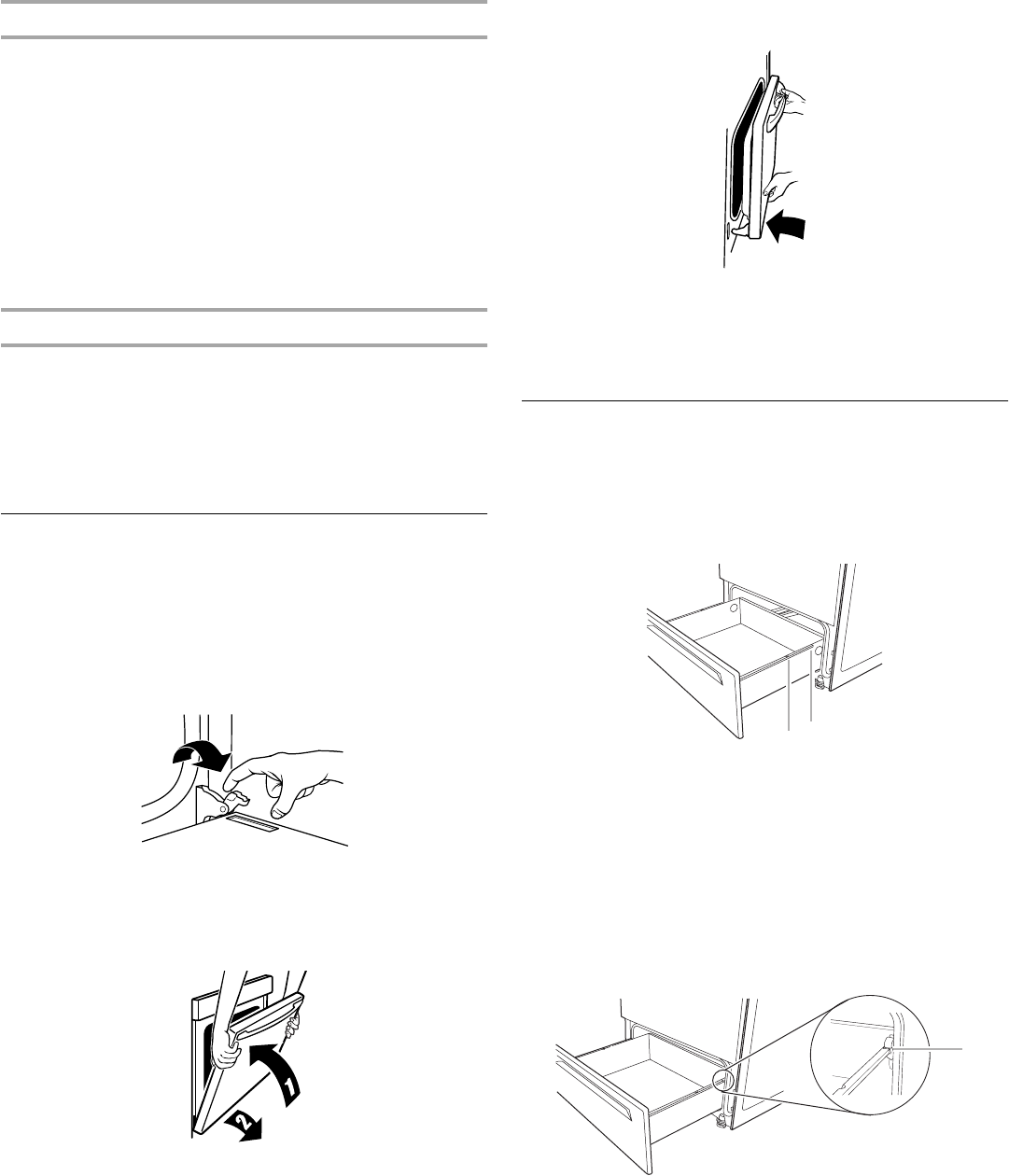 1

2