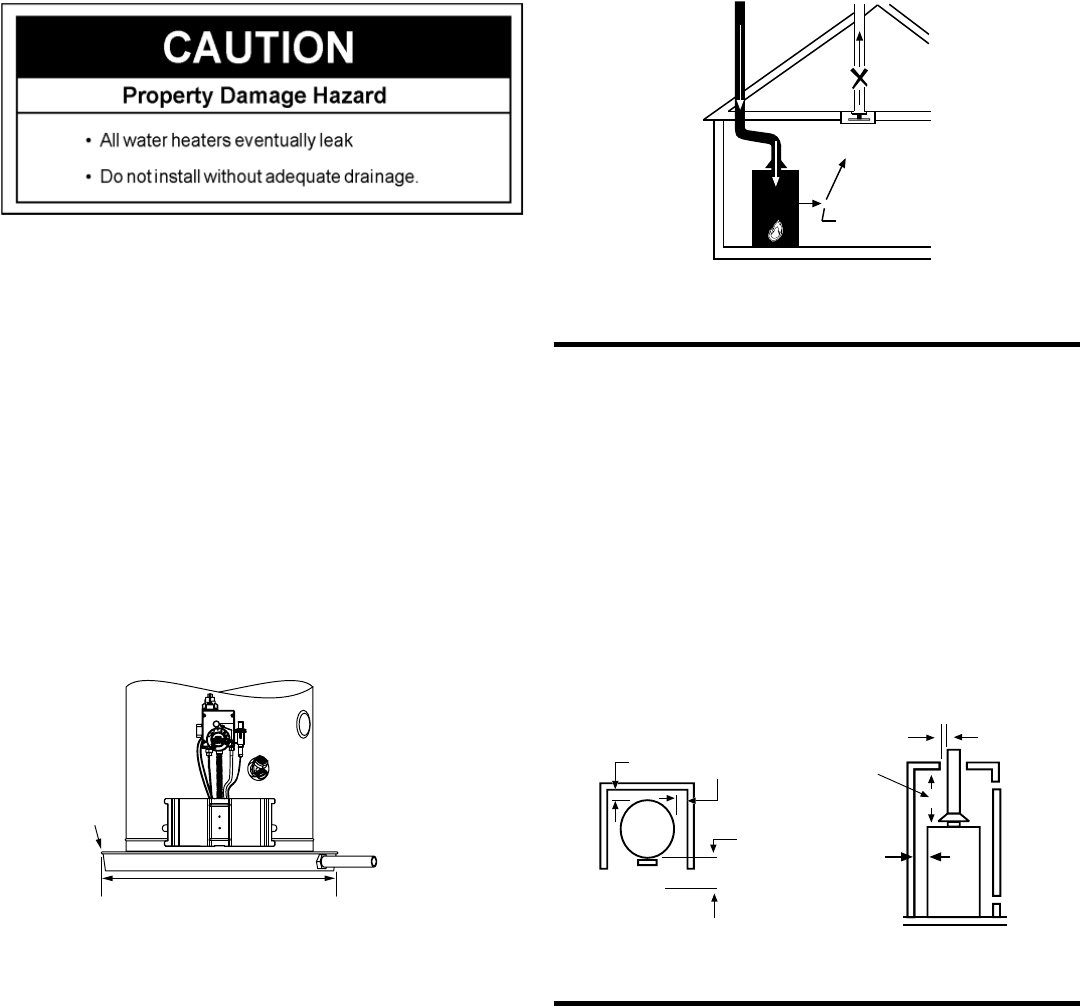 CAUTION

Property Damage Hazard

• All water heaters eventually leak

• Do not install without adequate drainage.