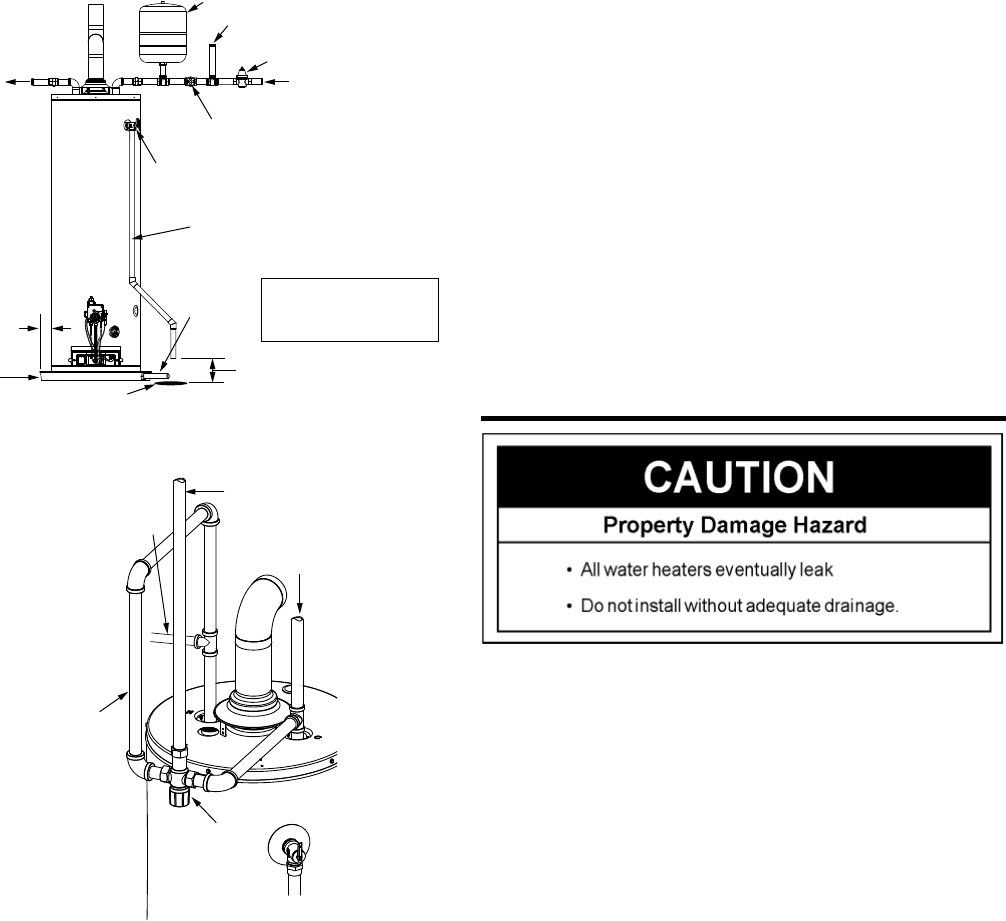 CAUTION

Property Damage Hazard

• All water heaters eventually leak

• Do not install without adequate drainage.