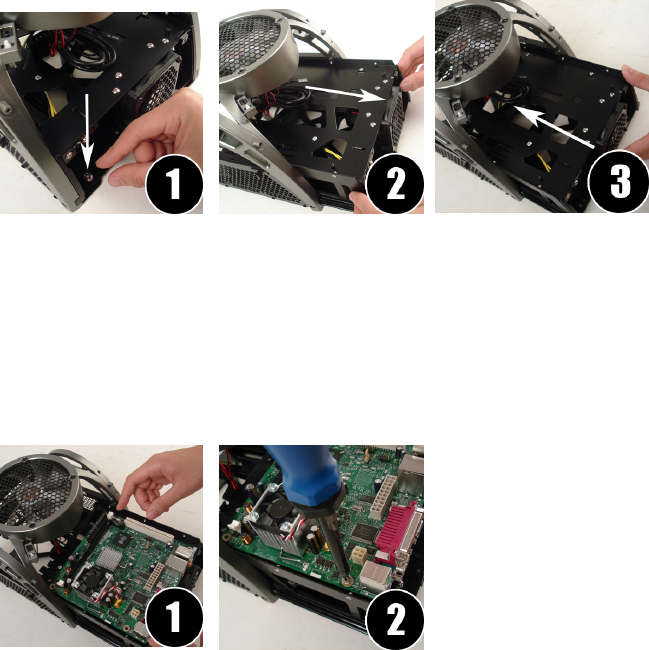 1

2

3

1

2