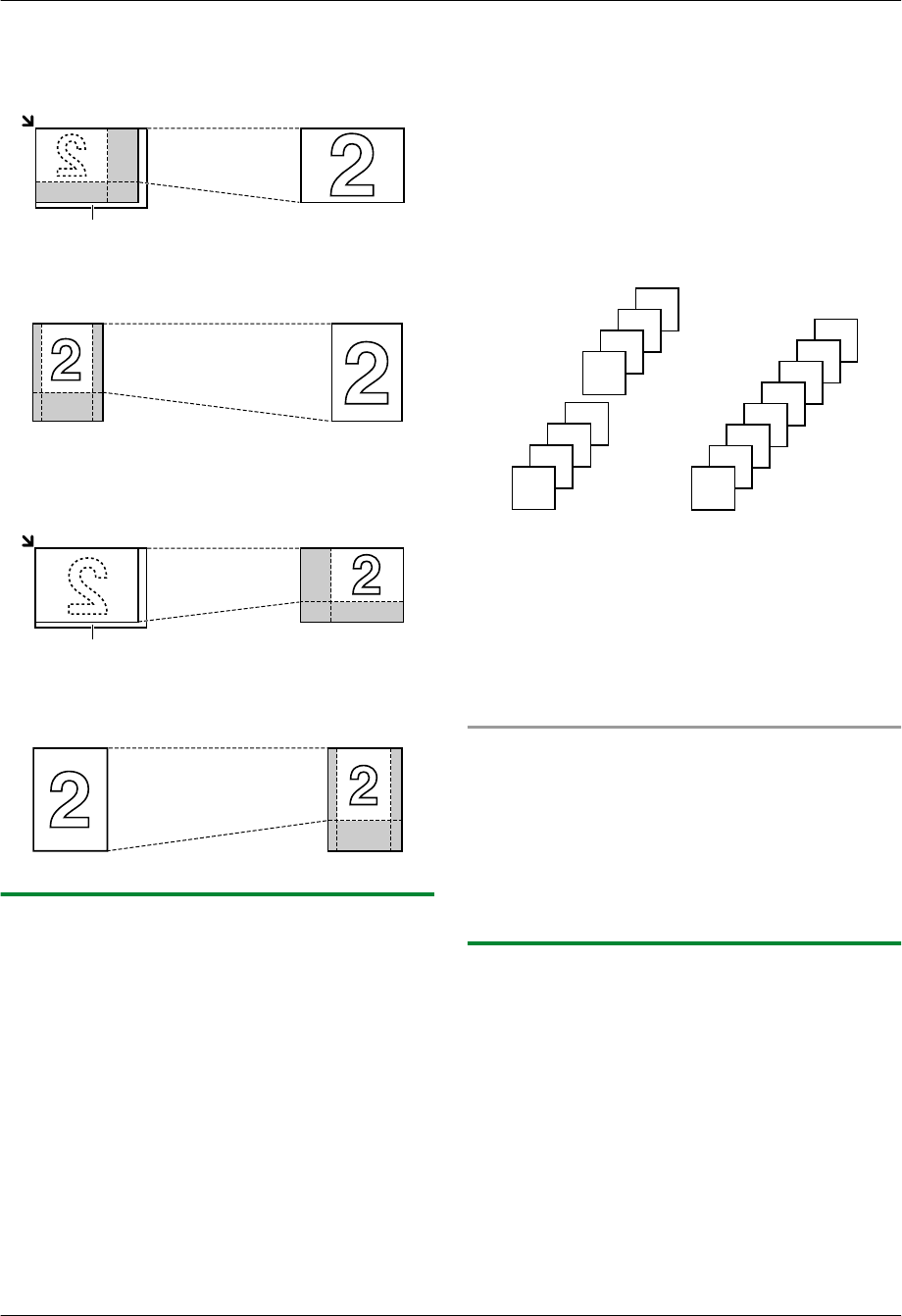 2

2

2

2

2

2

2

2