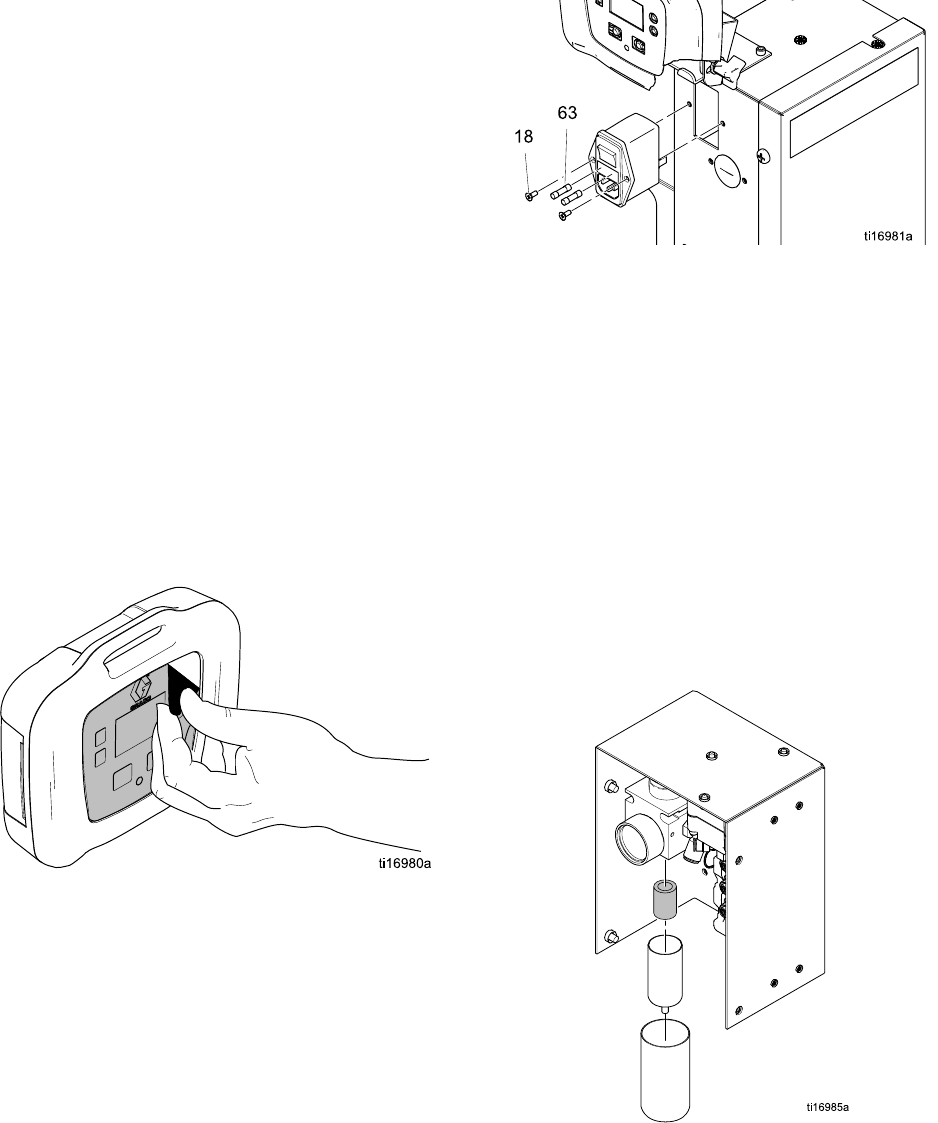 63
18
ti16981a

ti16980a

ti16985a