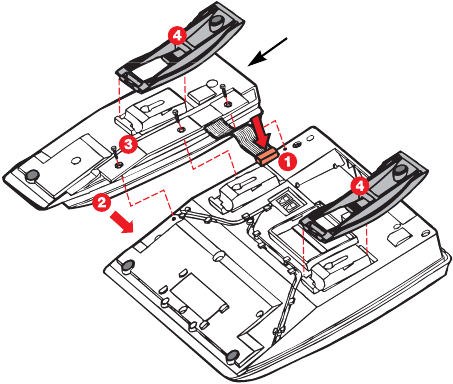 4
3
1
2
4