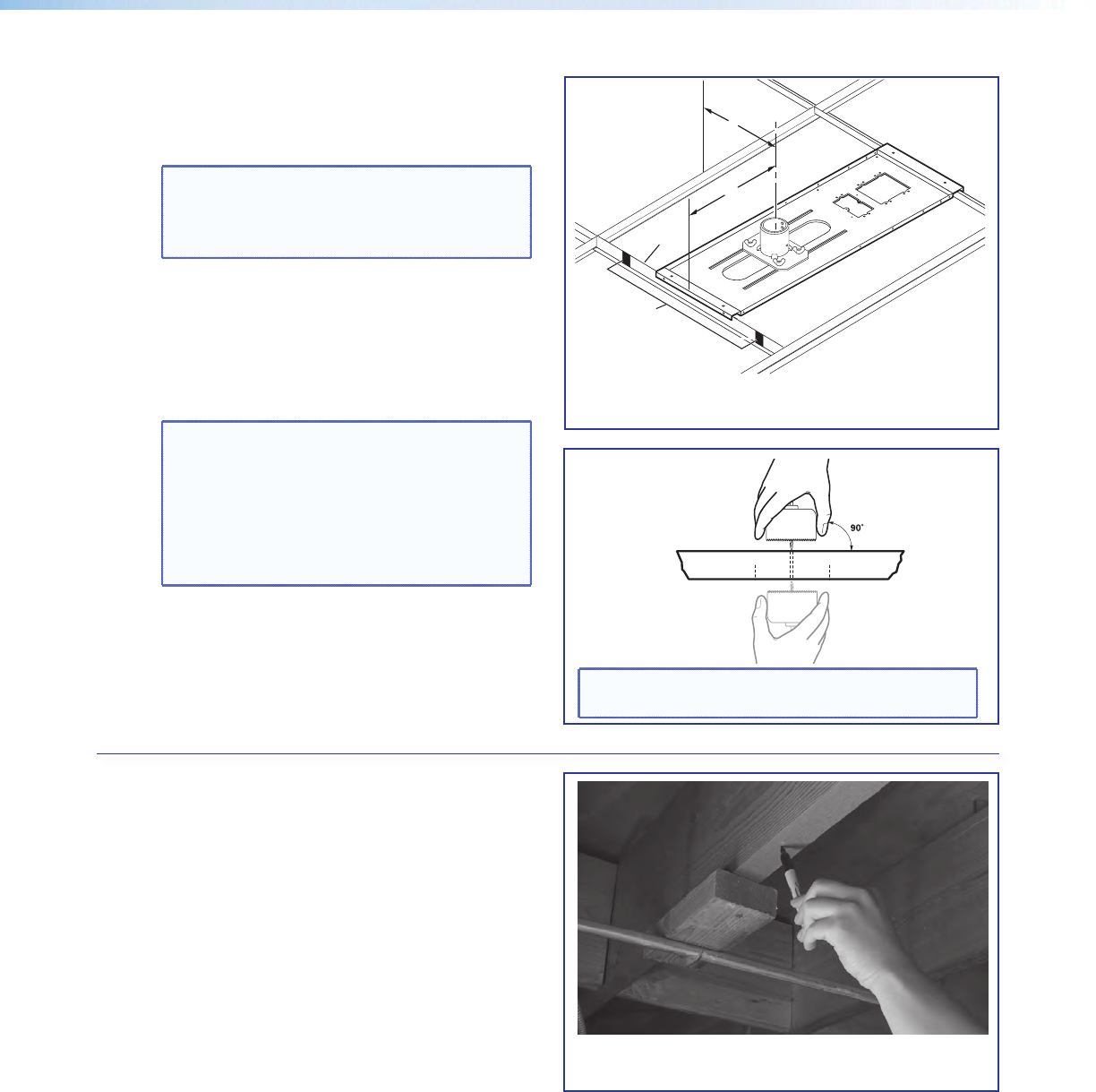 90°