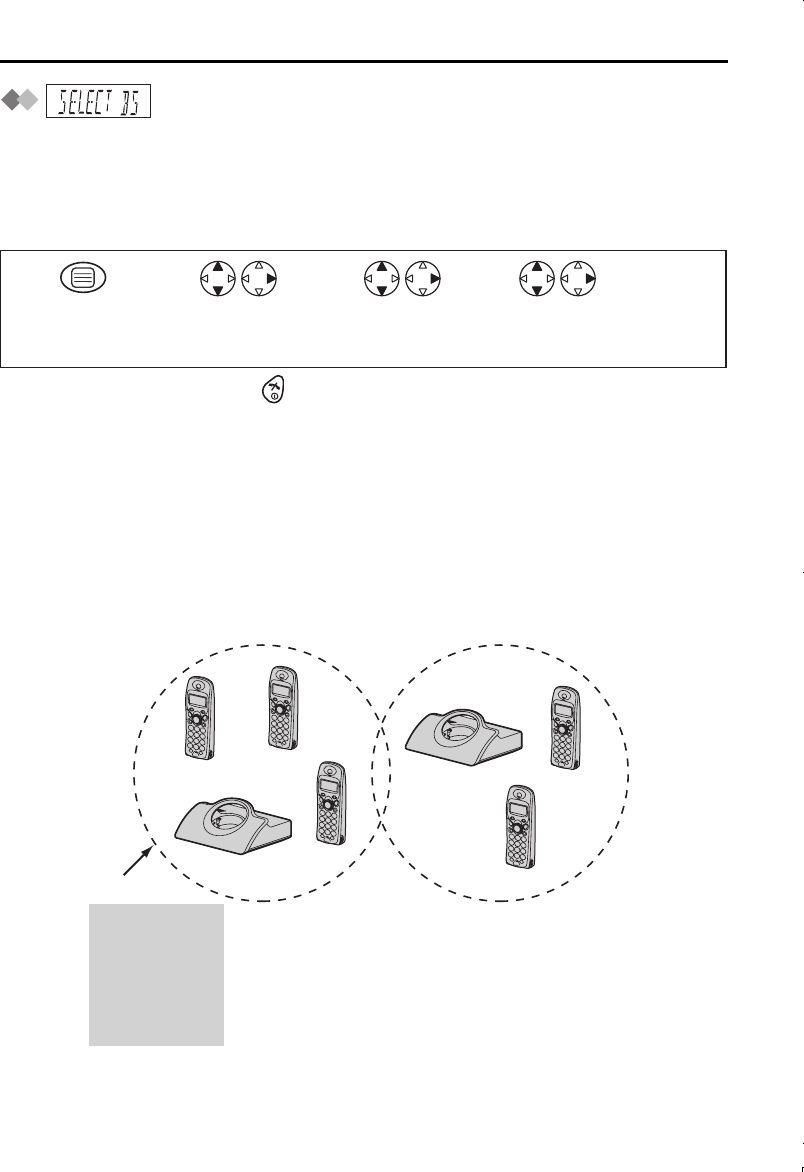 SELECT BS