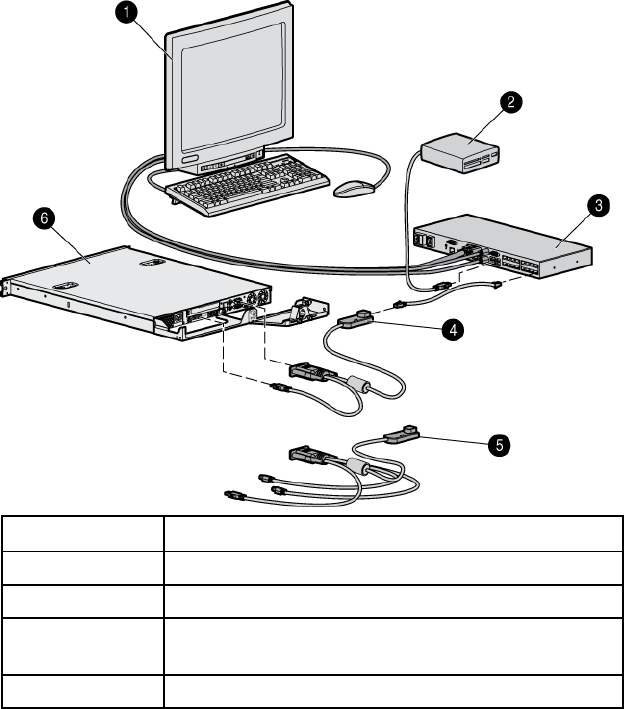 1
2
3
4
5
6