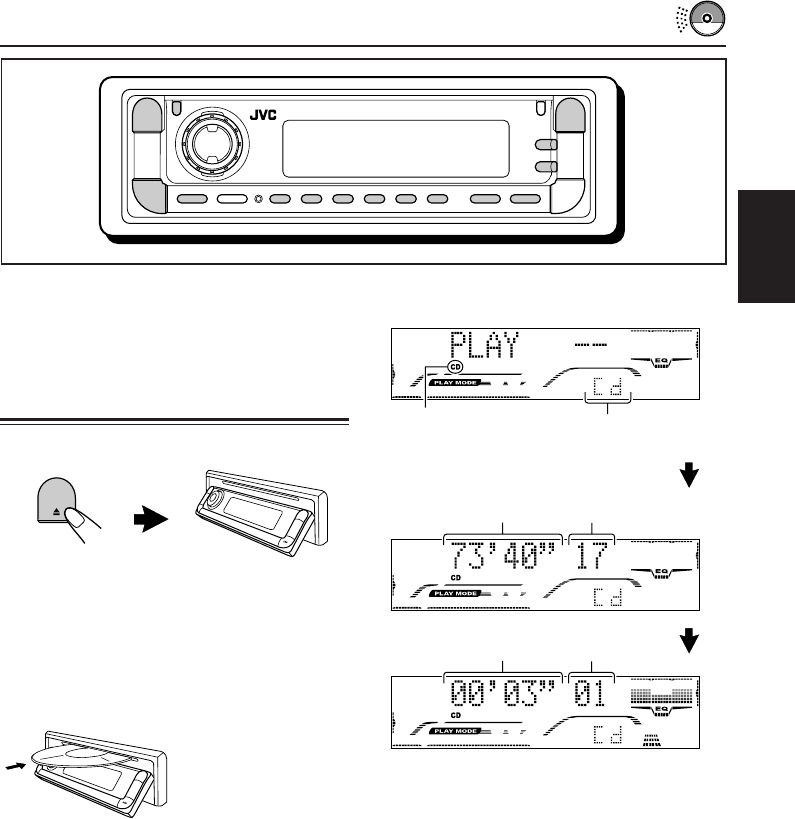 JVC

PLAY

CD

PLAY MODE

EQ

Cd

73'40" 17

CD

PLAY MODE

EQ

Cd

00'03" 01

CD

PLAY MODE

EQ

Cd