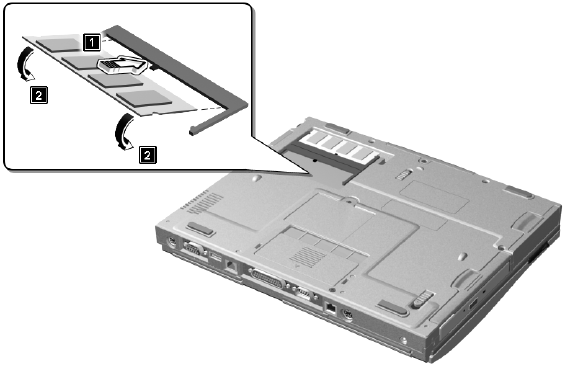 1
2
2