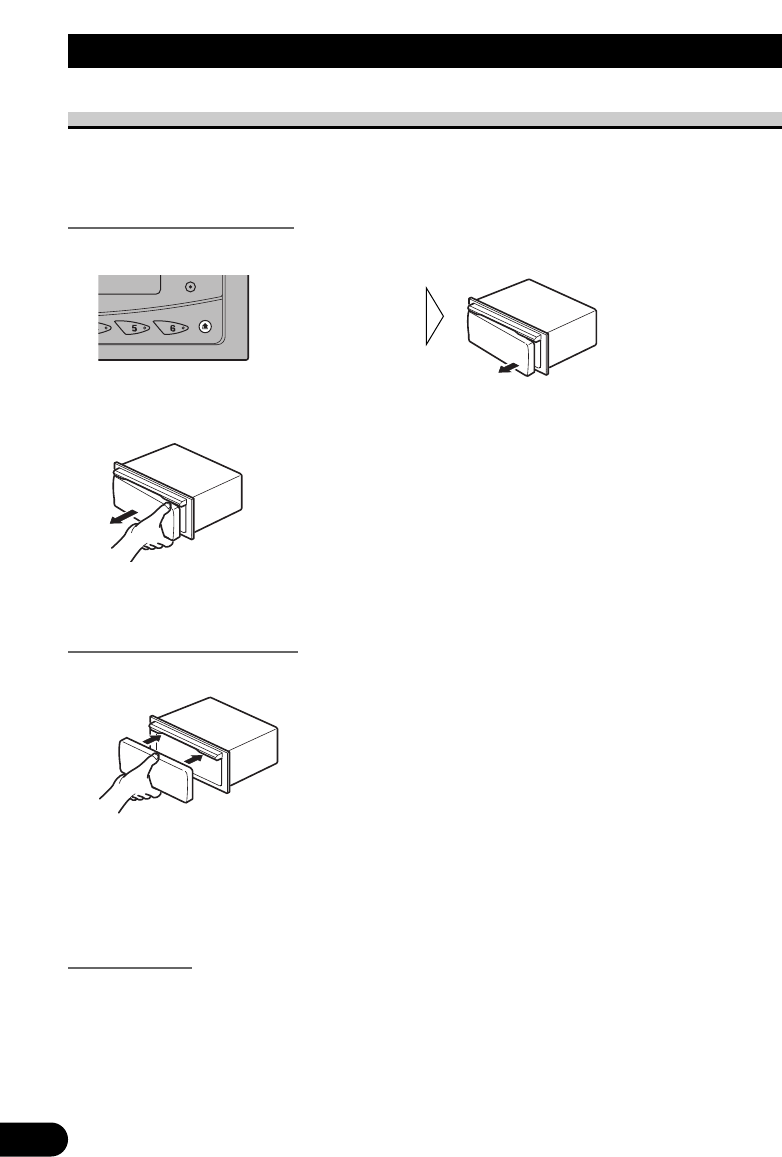 5
6