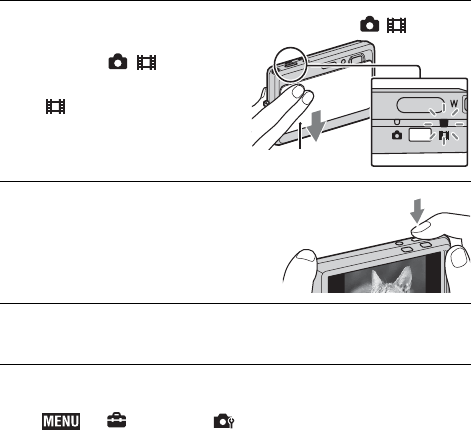 W

MENU