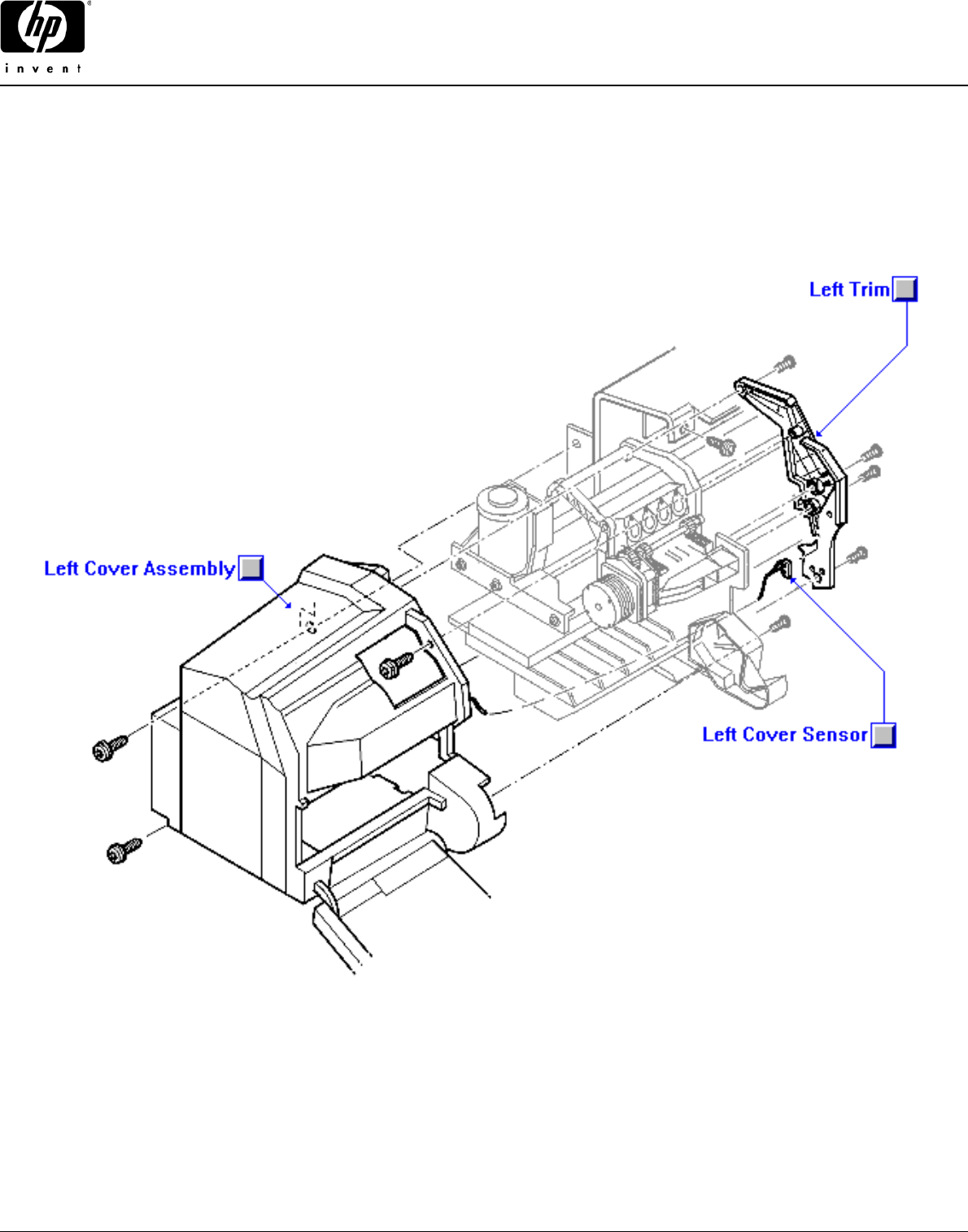 hp
invent

Left Trim

Left Cover Assembly

Left Cover Sensor