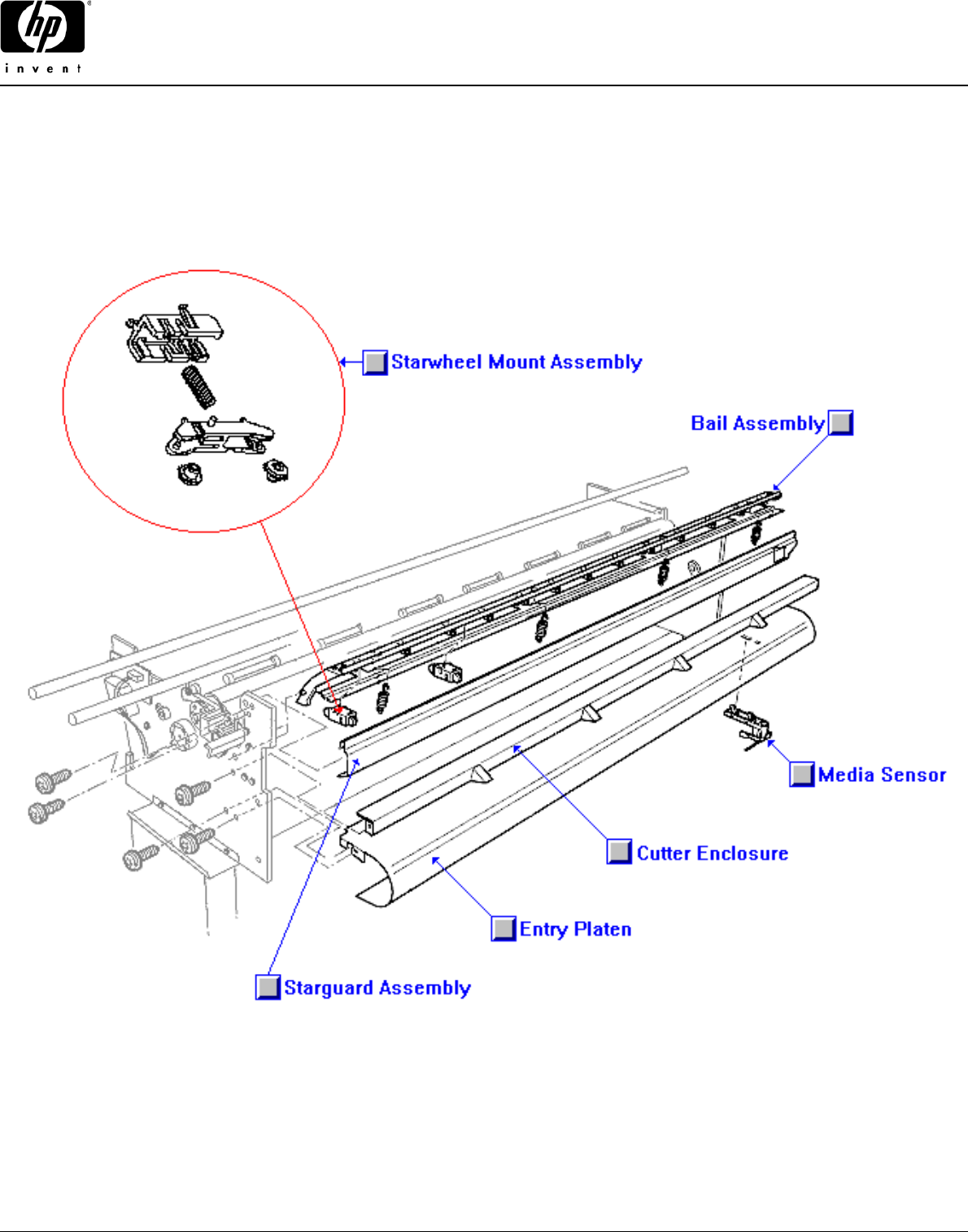 hp
invent

Starwheel Mount Assembly

Bail Assembly

Media Sensor

Cutter Enclosure

Entry Platen

Starguard Assembly